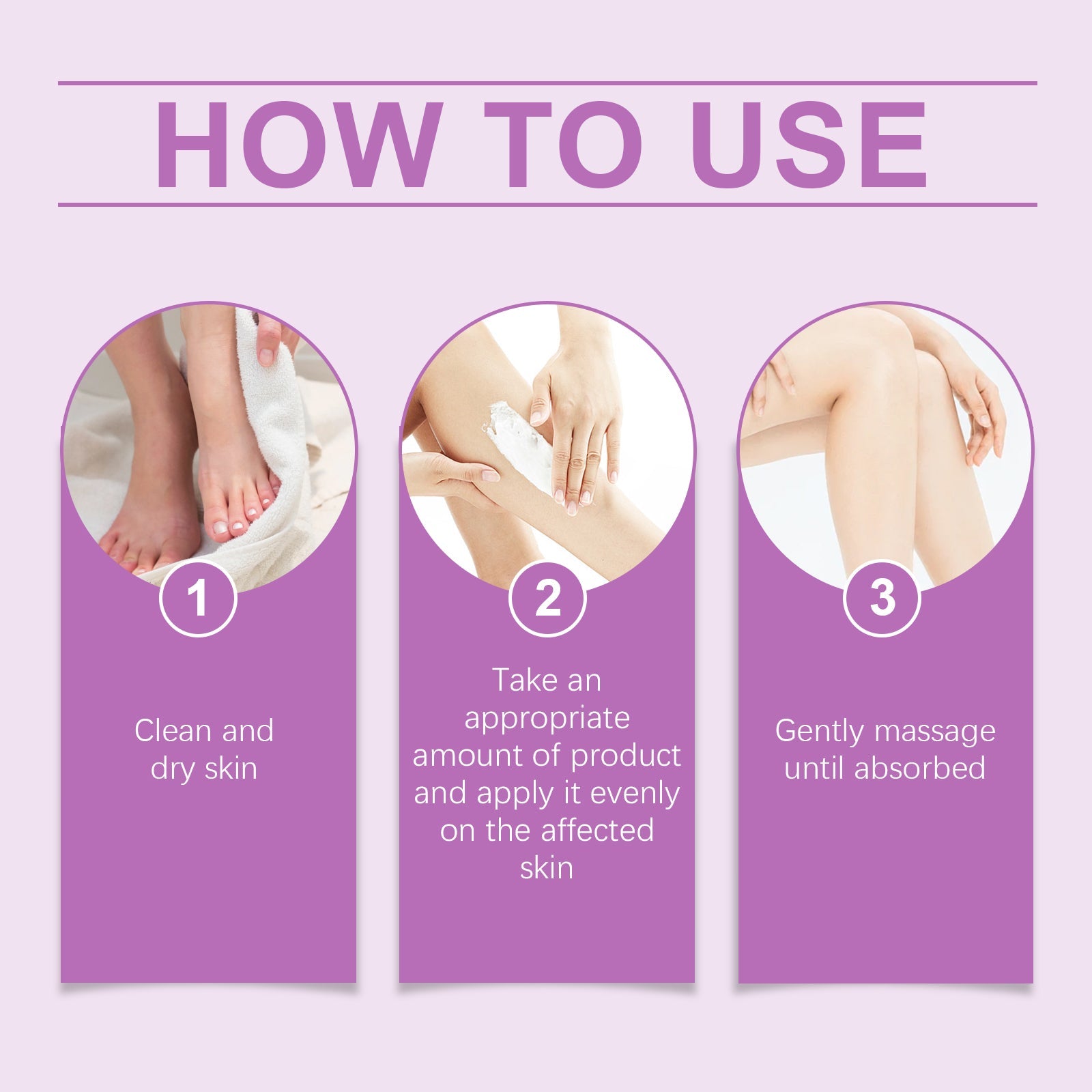 HOW TO USE

1

Clean and dry skin

2

Take an appropriate amount of product and apply it evenly on the affected skin

3

Gently massage until absorbed