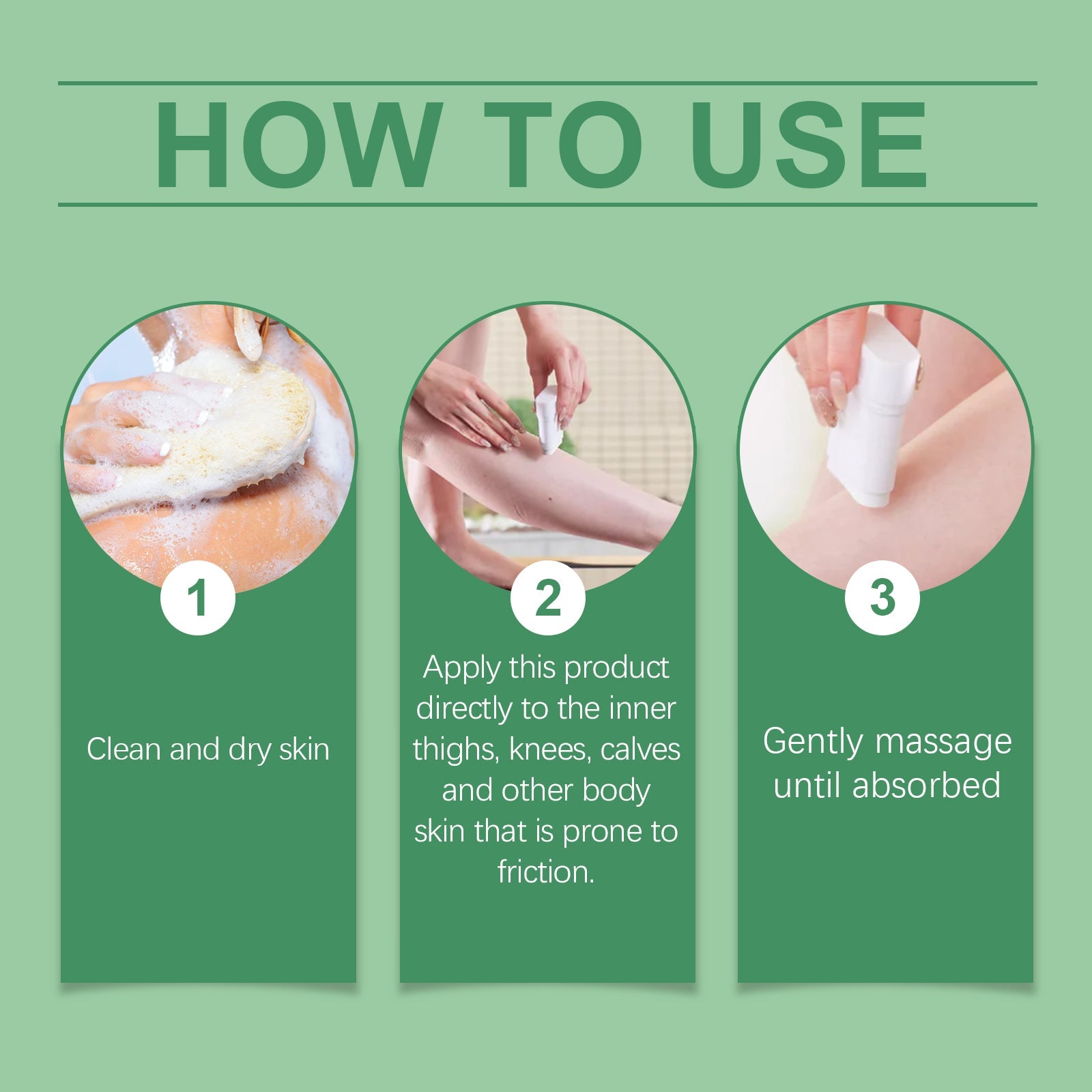 HOW TO USE

1

Clean and dry skin

2

Apply this product directly to the inner thighs, knees, calves and other body skin that is prone to friction.

3

Gently massage until absorbed