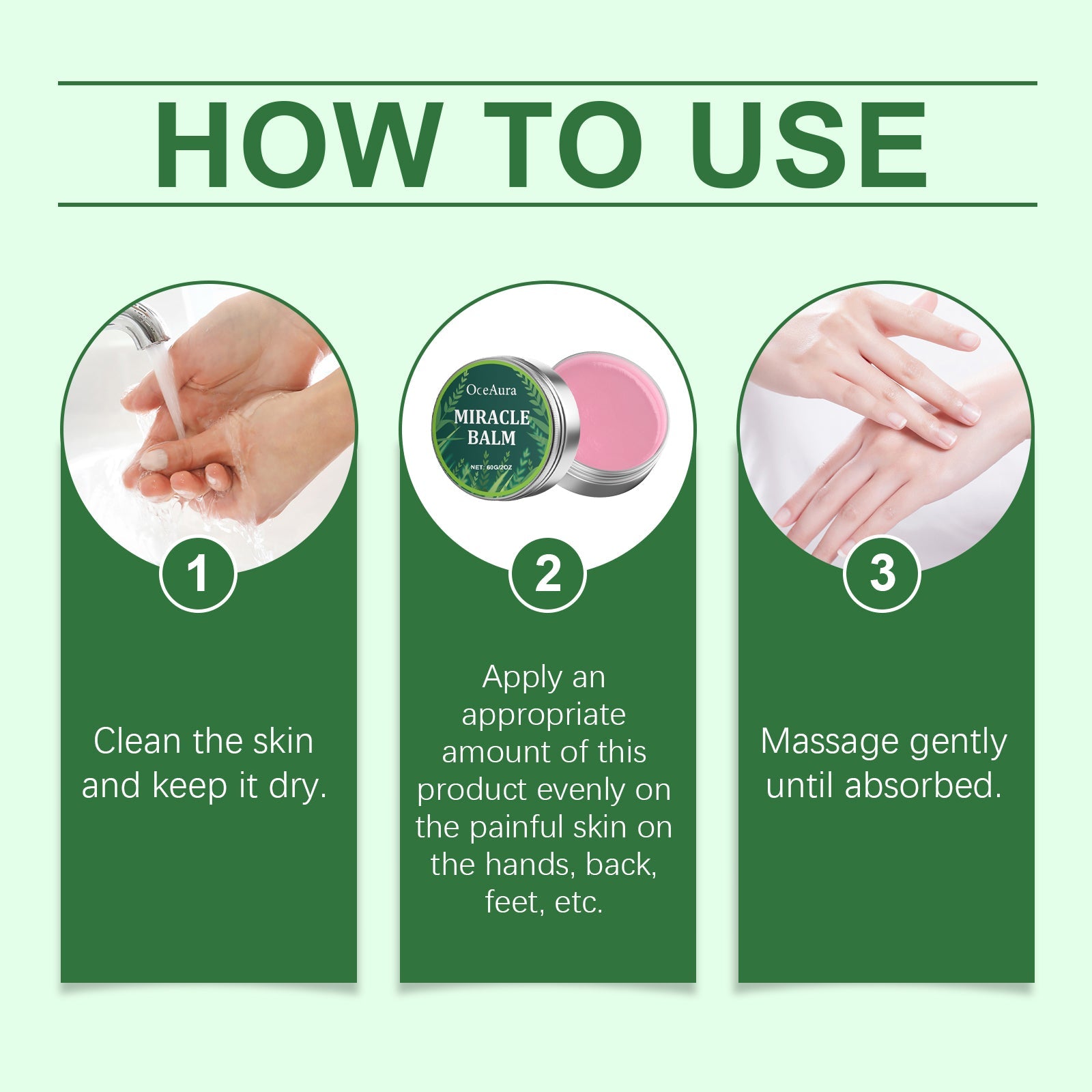 HOW TO USE

1

Clean the skin and keep it dry.

OceAura
MIRACLE BALM
NET: 60G/2OZ

2

Apply an appropriate amount of this product evenly on the painful skin on the hands, back, feet, etc.

3

Massage gently until absorbed.