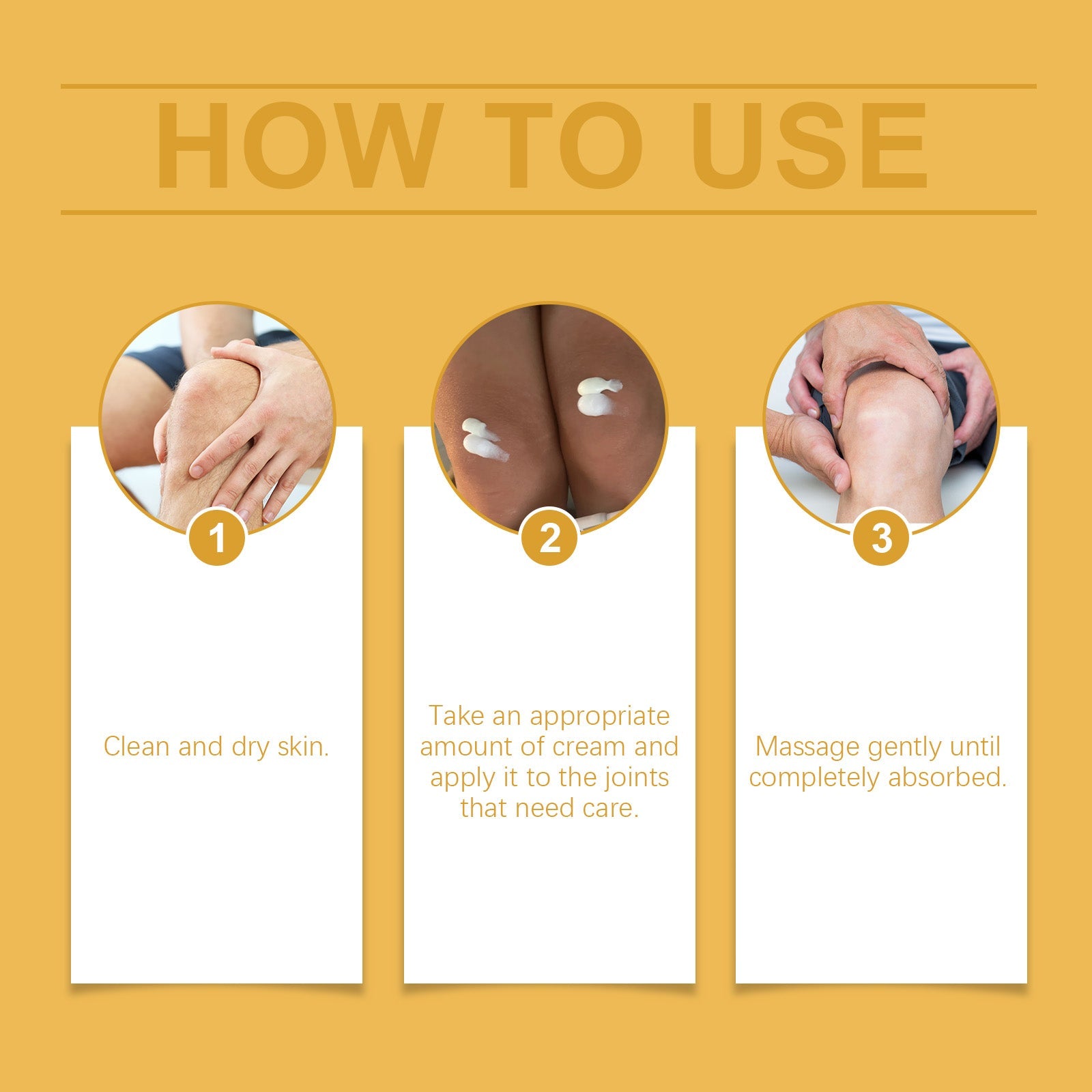 HOW TO USE

1

Clean and dry skin.

2

Take an appropriate amount of cream and apply it to the joints that need care.

3

Massage gently until completely absorbed.