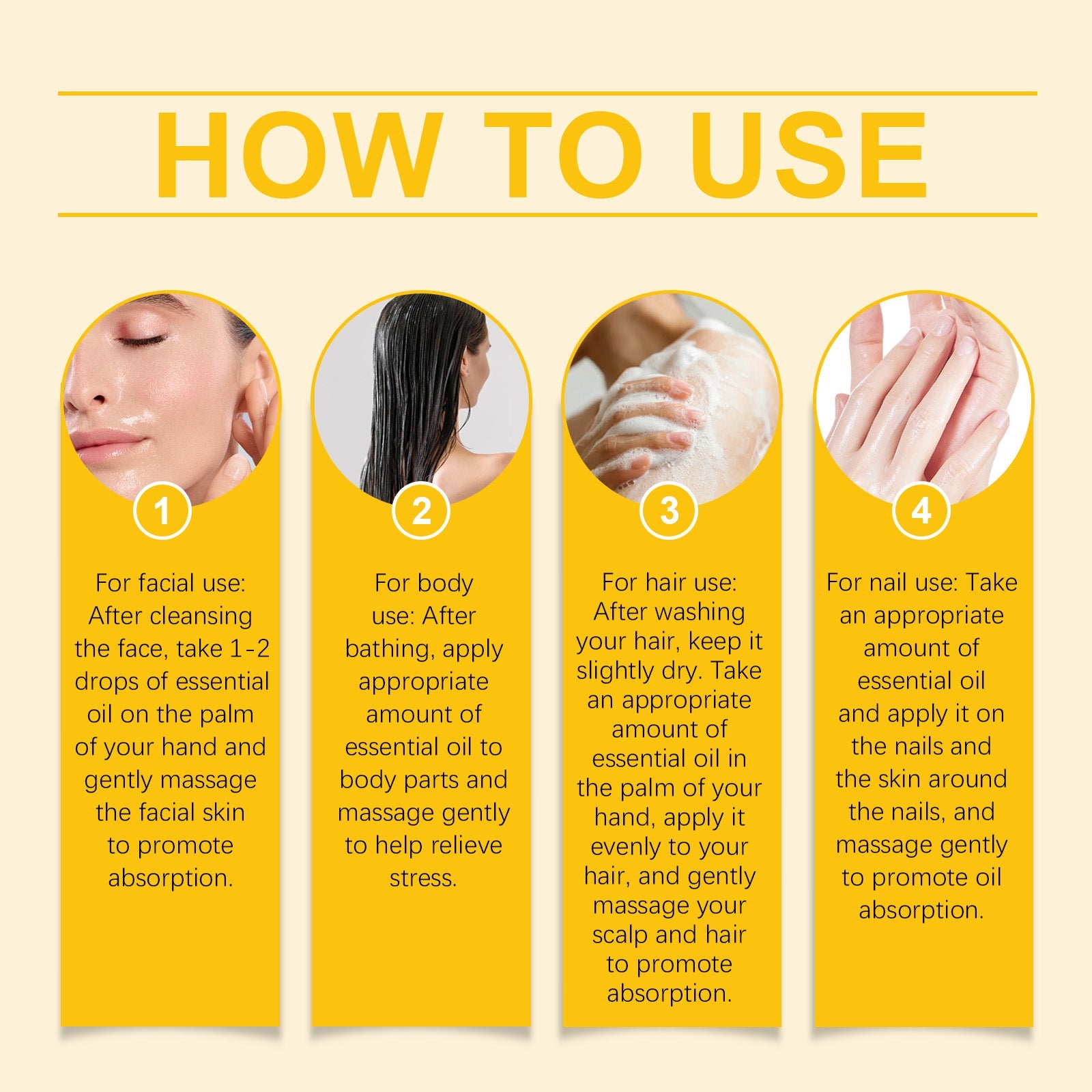 HOW TO USE

1

For facial use: After cleansing the face, take 1-2 drops of essential oil on the palm of your hand and gently massage the facial skin to promote absorption.

2

For body use: After bathing, apply appropriate amount of essential oil to body parts and massage gently to help relieve stress.

3

For hair use: After washing your hair, keep it slightly dry. Take an appropriate amount of essential oil in the palm of your hand, apply it evenly to your hair, and gently massage your scalp and hair to promote absorption.

4

For nail use: Take an appropriate amount of essential oil and apply it on the nails and the skin around the nails, and massage gently to promote oil absorption.