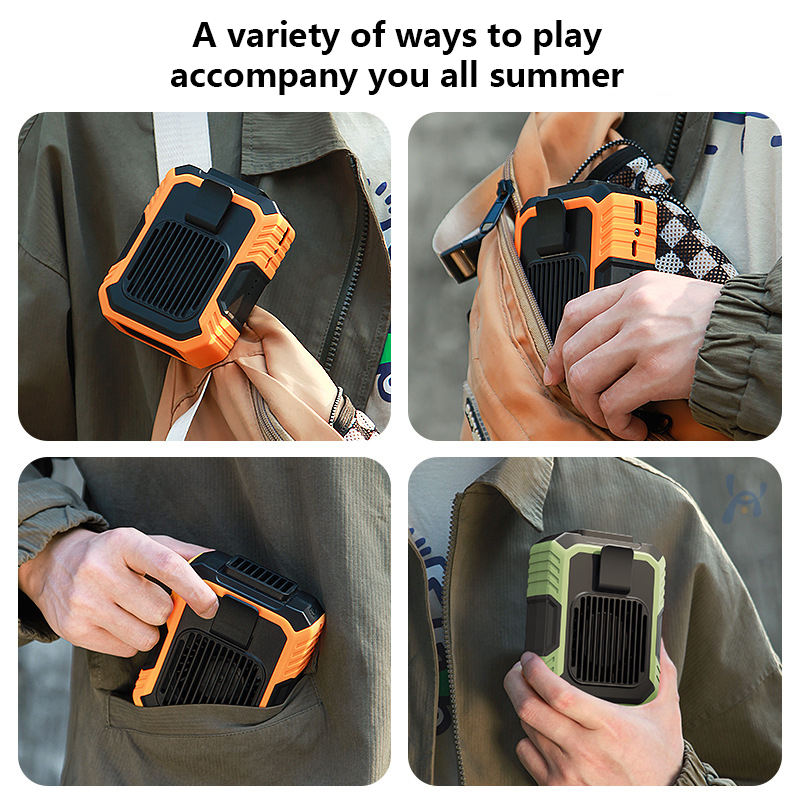 A variety of ways to play accompany you all summer