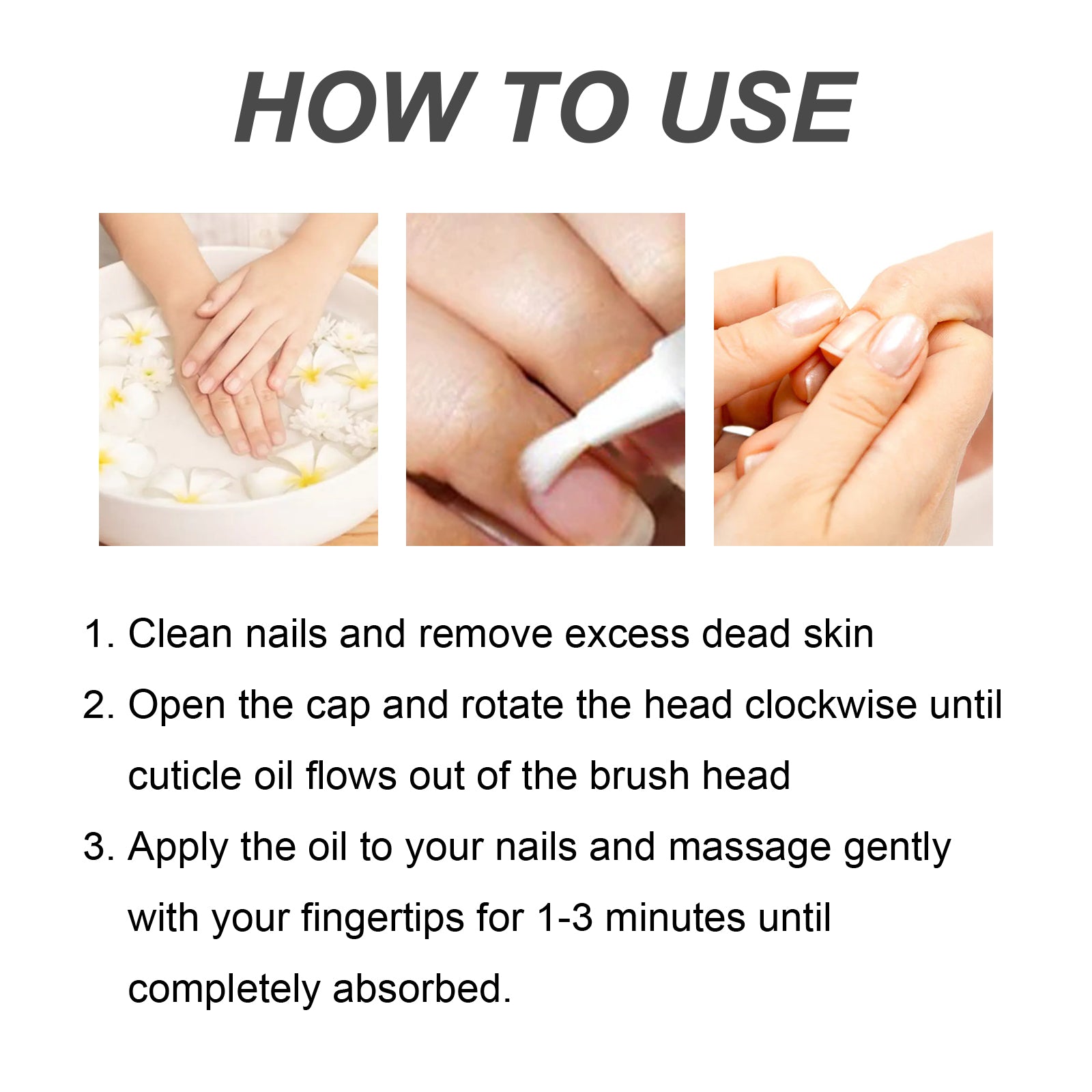 HOW TO USE

1. Clean nails and remove excess dead skin

2. Open the cap and rotate the head clockwise until cuticle oil flows out of the brush head

3. Apply the oil to your nails and massage gently with your fingertips for 1-3 minutes until completely absorbed.