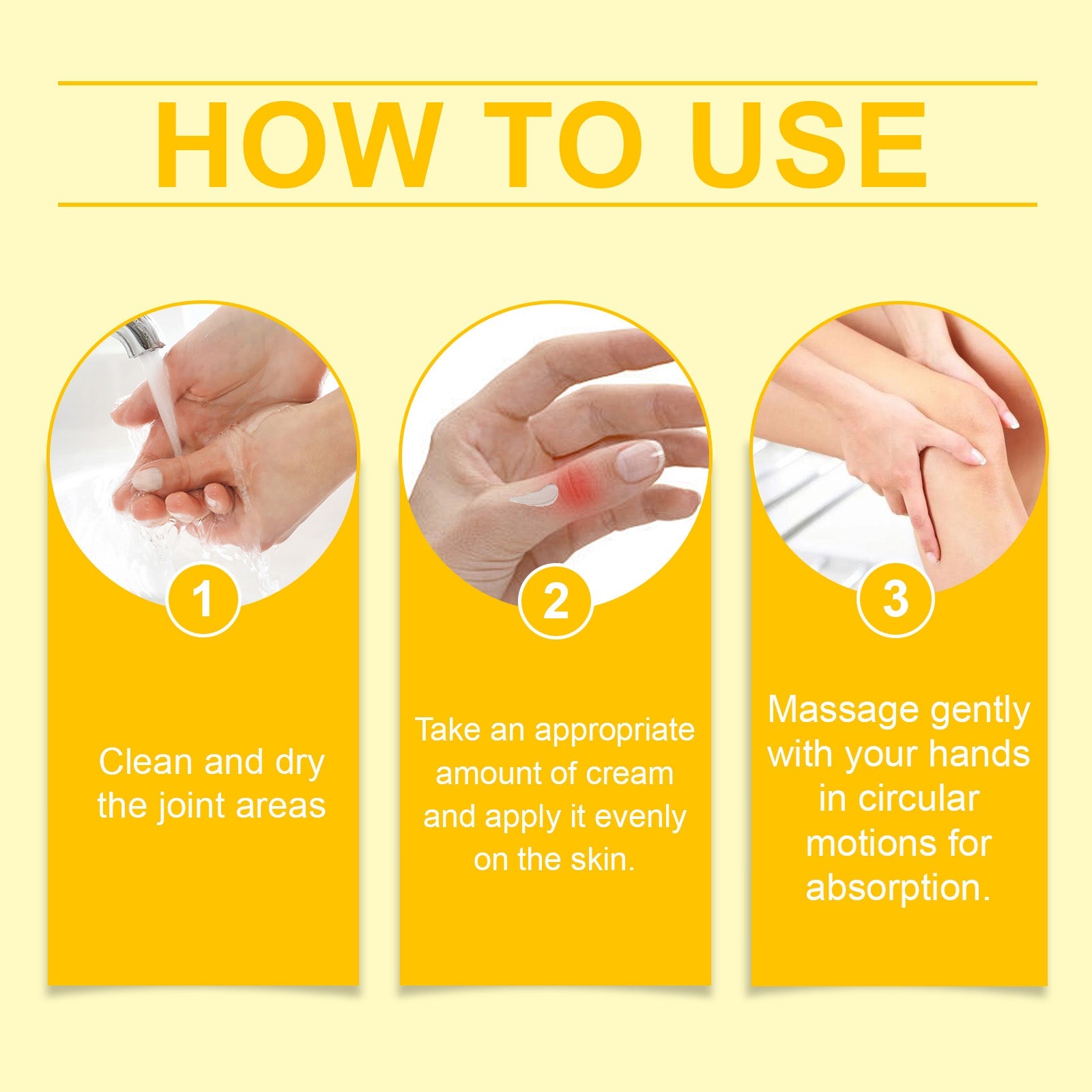 HOW TO USE

1

Clean and dry the joint areas

2

Take an appropriate amount of cream and apply it evenly on the skin.

3

Massage gently with your hands in circular motions for absorption.