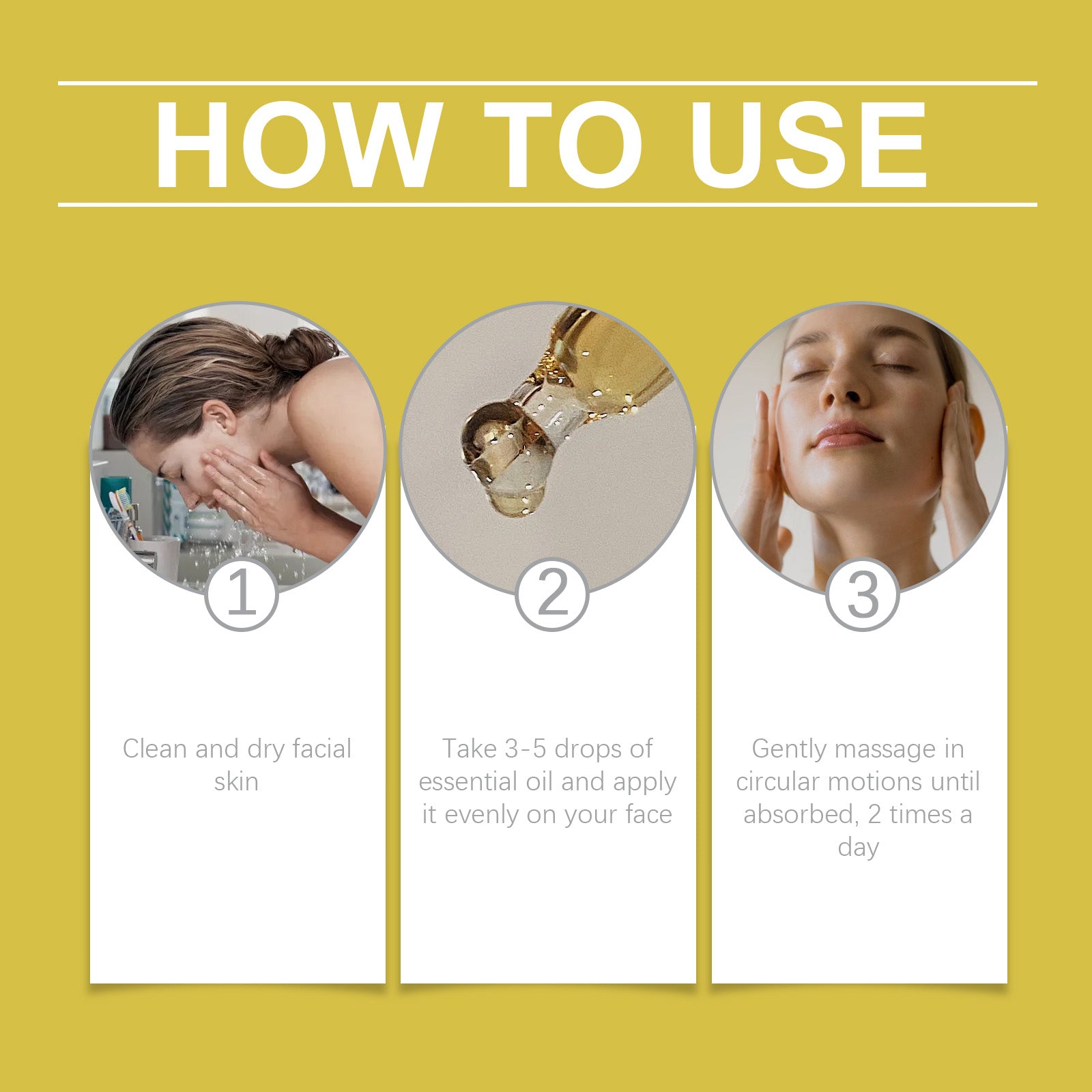 HOW TO USE

1

Clean and dry facial skin

2

Take 3-5 drops of essential oil and apply it evenly on your face

3

Gently massage in circular motions until absorbed, 2 times a day