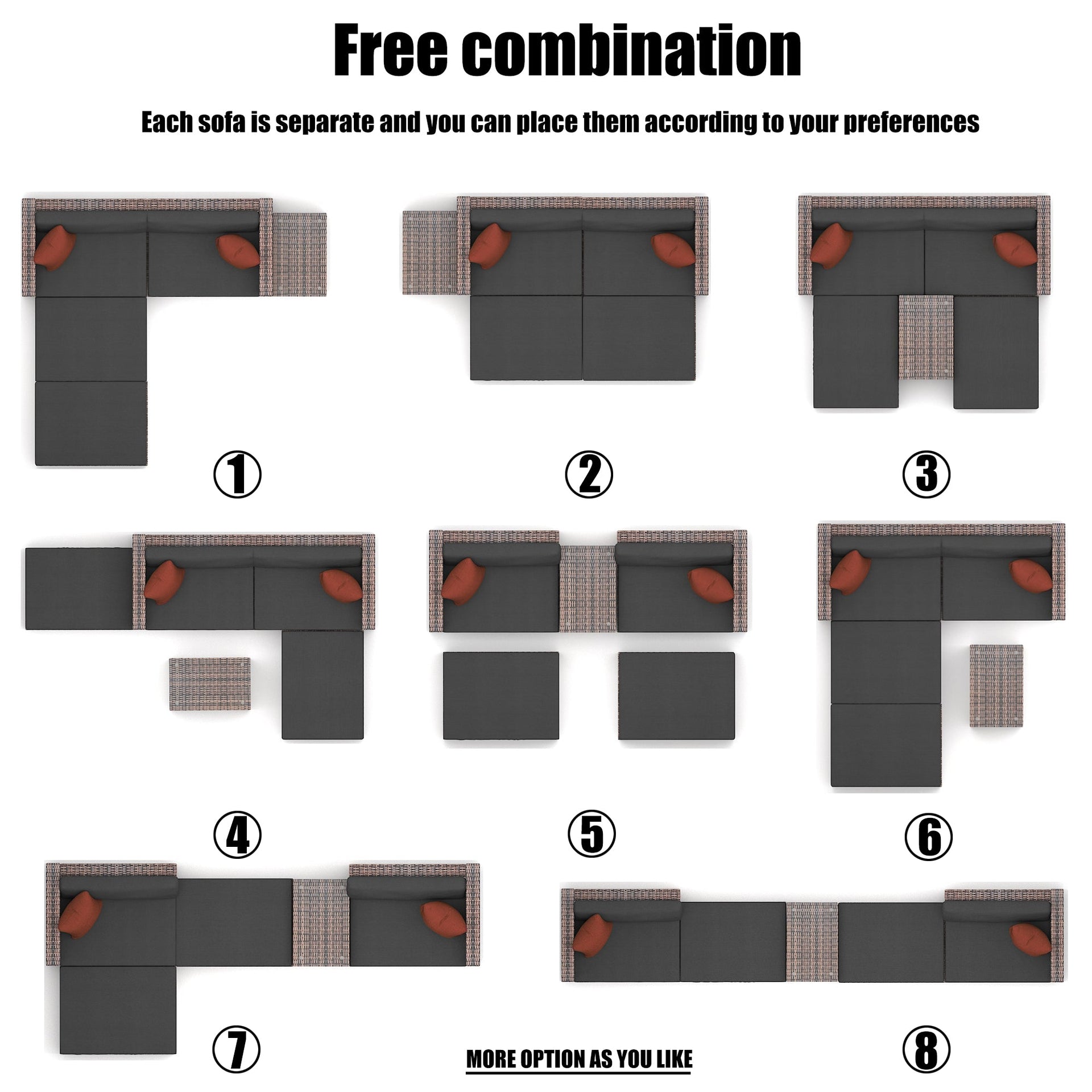 Free combination

Each sofa is separate and you can place them according to your preferences

①

②

③

④

⑤

⑥

⑦

MORE OPTION AS YOU LIKE

⑧