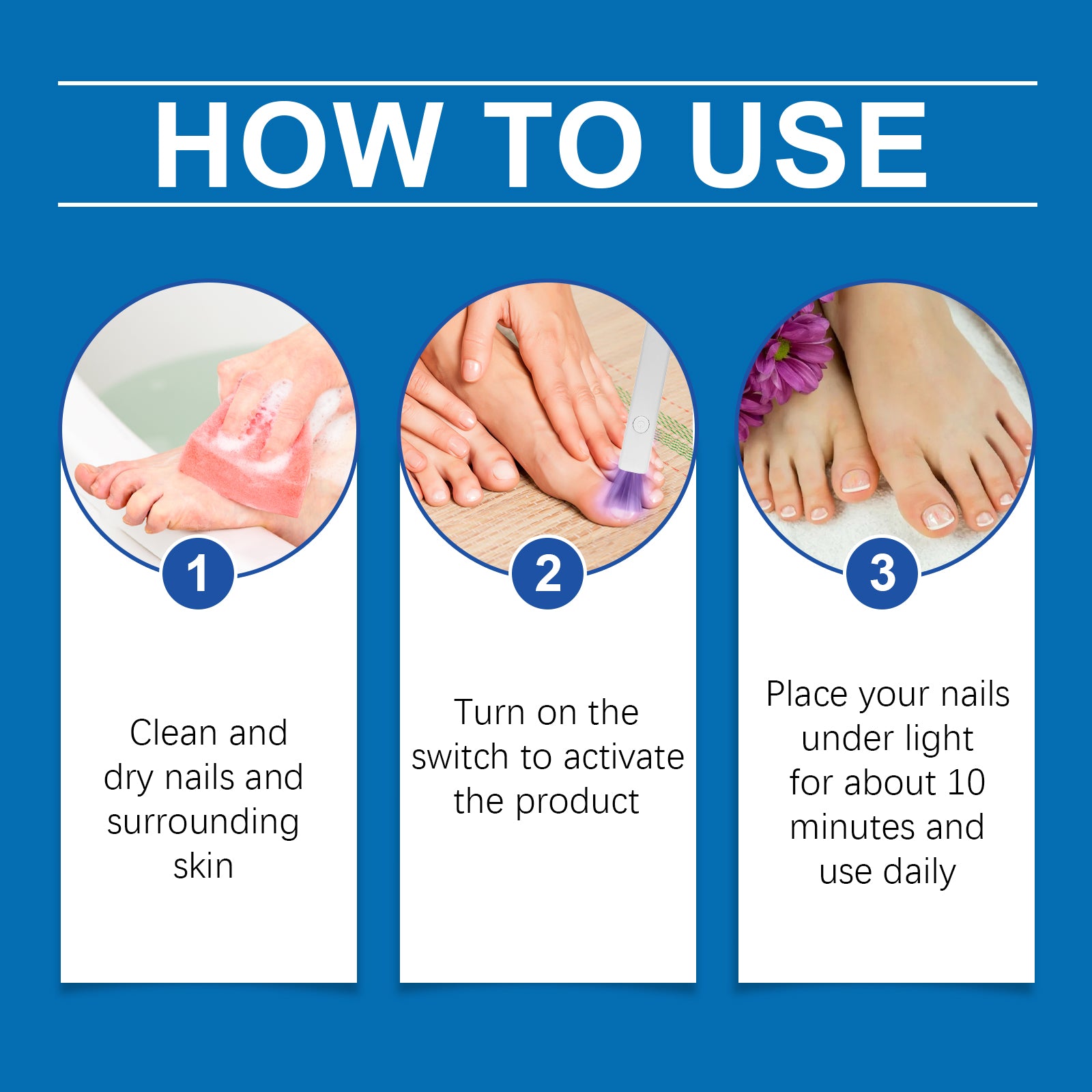 HOW TO USE

1

Clean and dry nails and surrounding skin

2

Turn on the switch to activate the product

3

Place your nails under light for about 10 minutes and use daily