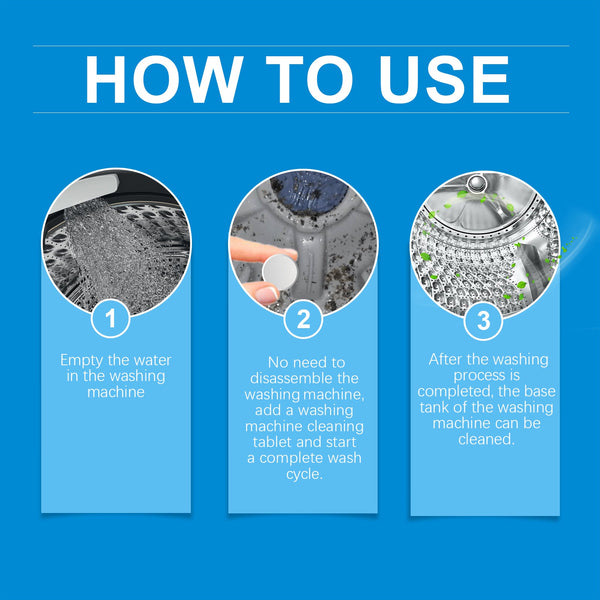 HOW TO USE

1

Empty the water in the washing machine

2

No need to disassemble the washing machine, add a washing machine cleaning tablet and start a complete wash cycle.

3

After the washing process is completed, the base tank of the washing machine can be cleaned.