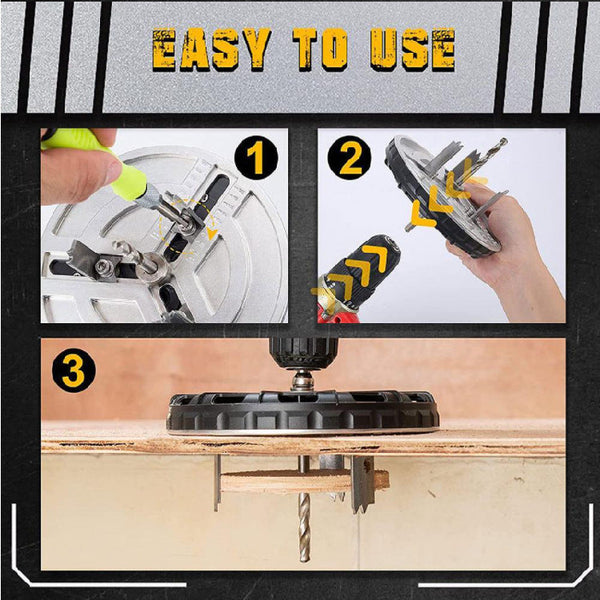 EASY TO USE

1

2

3