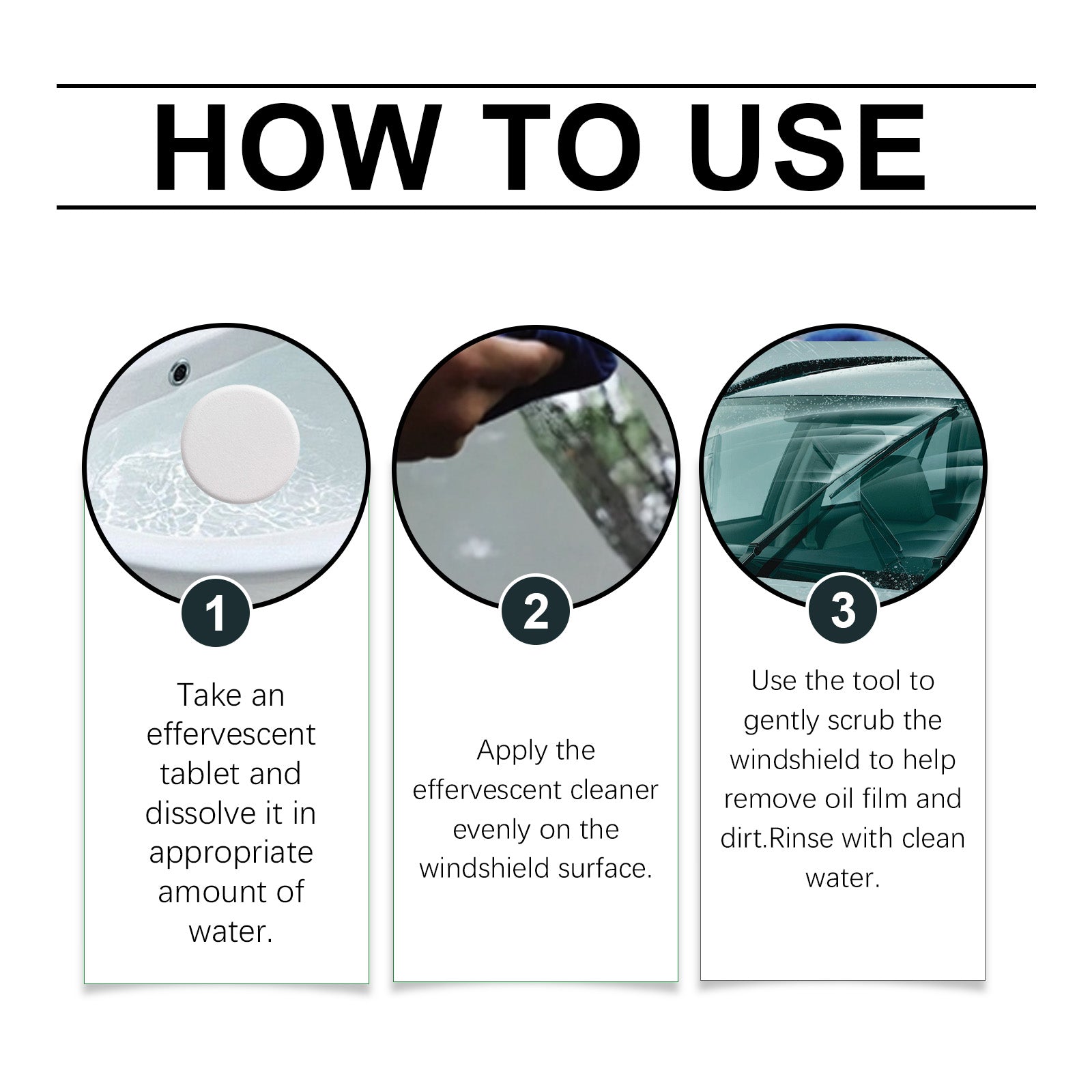 HOW TO USE

1

Take an effervescent tablet and dissolve it in appropriate amount of water.

2

Apply the effervescent cleaner evenly on the windshield surface.

3

Use the tool to gently scrub the windshield to help remove oil film and dirt.Rinse with clean water.