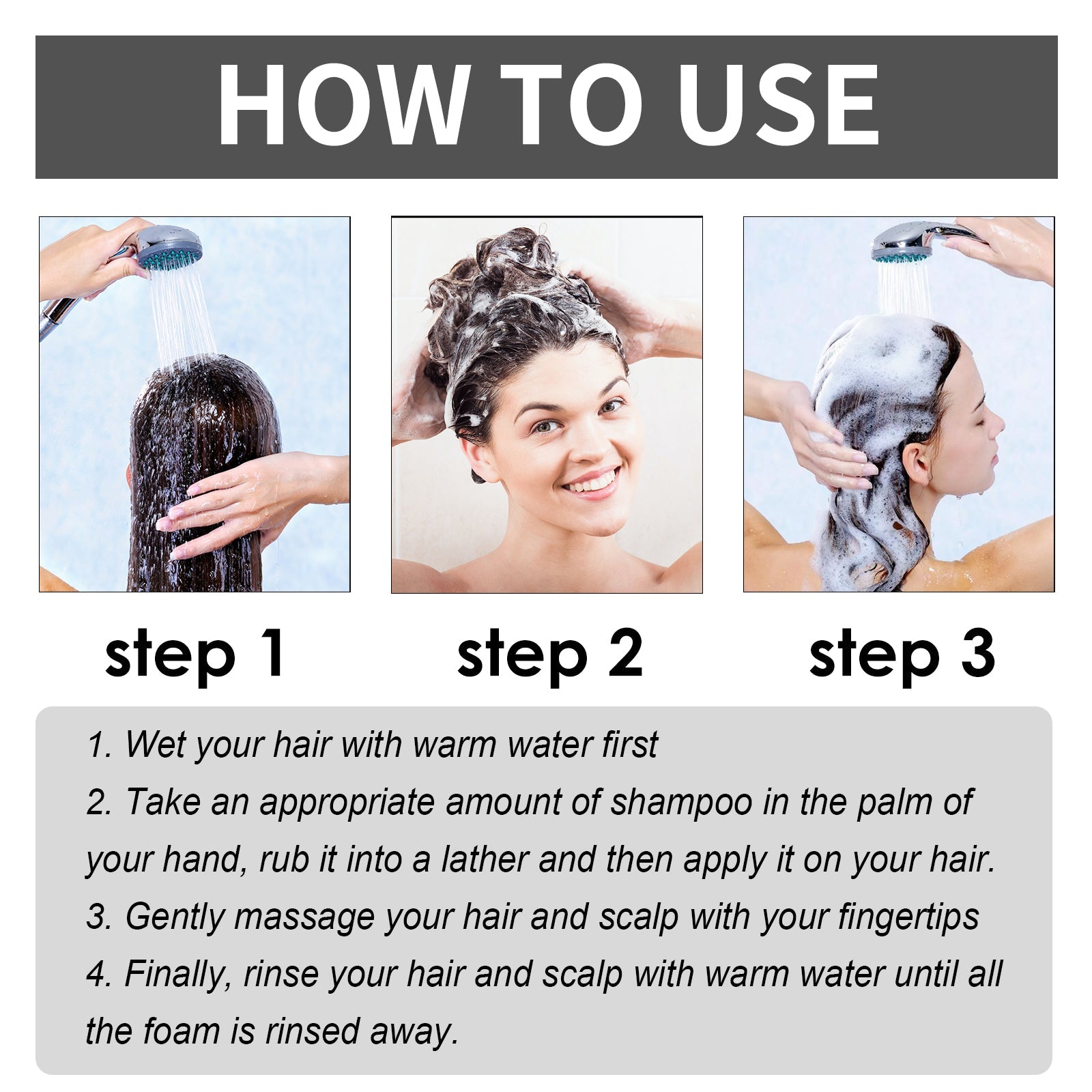 HOW TO USE

step 1

step 2

step 3

1. Wet your hair with warm water first
2. Take an appropriate amount of shampoo in the palm of your hand, rub it into a lather and then apply it on your hair.
3. Gently massage your hair and scalp with your fingertips
4. Finally, rinse your hair and scalp with warm water until all the foam is rinsed away.