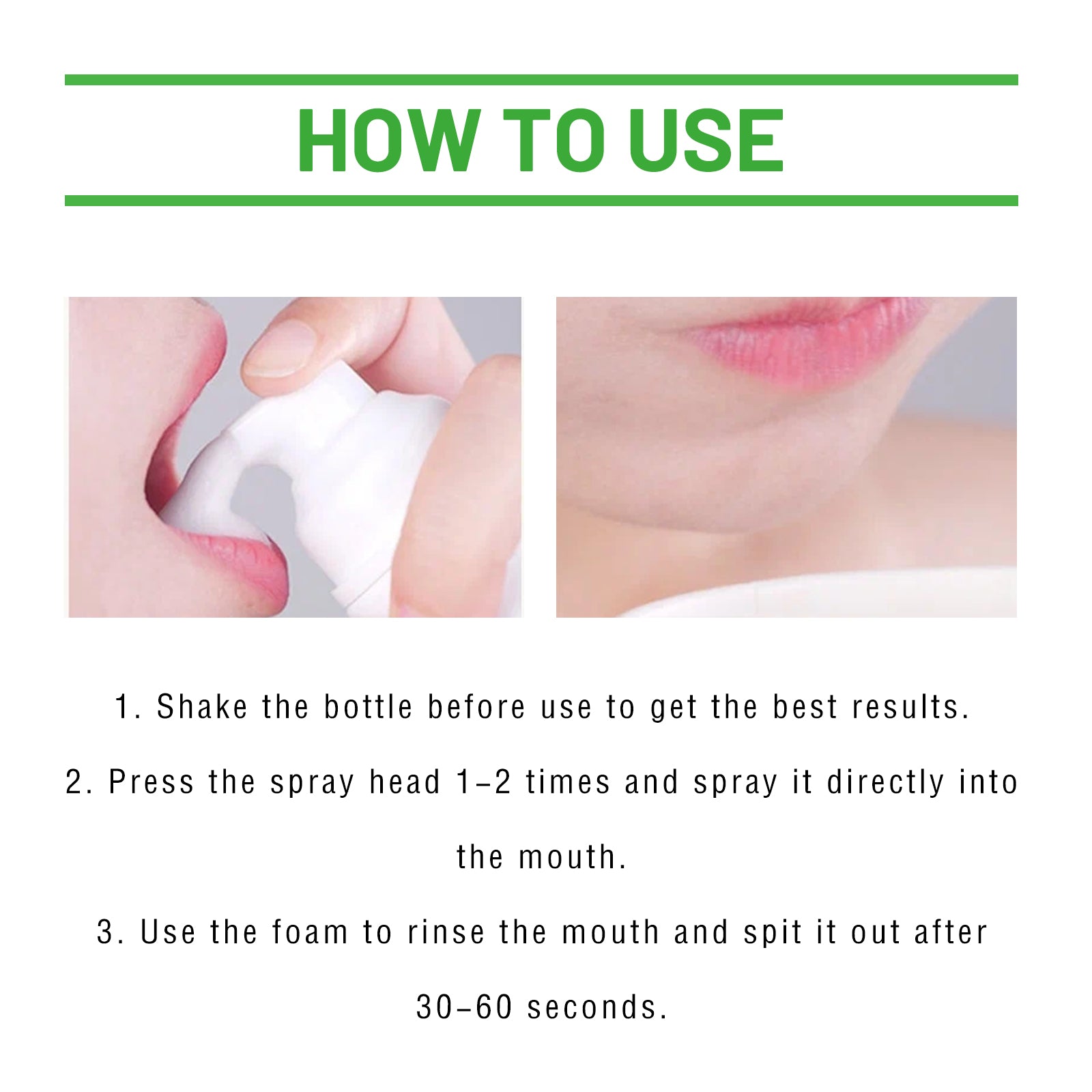 HOW TO USE

1. Shake the bottle before use to get the best results.

2. Press the spray head 1–2 times and spray it directly into the mouth.

3. Use the foam to rinse the mouth and spit it out after 30–60 seconds.