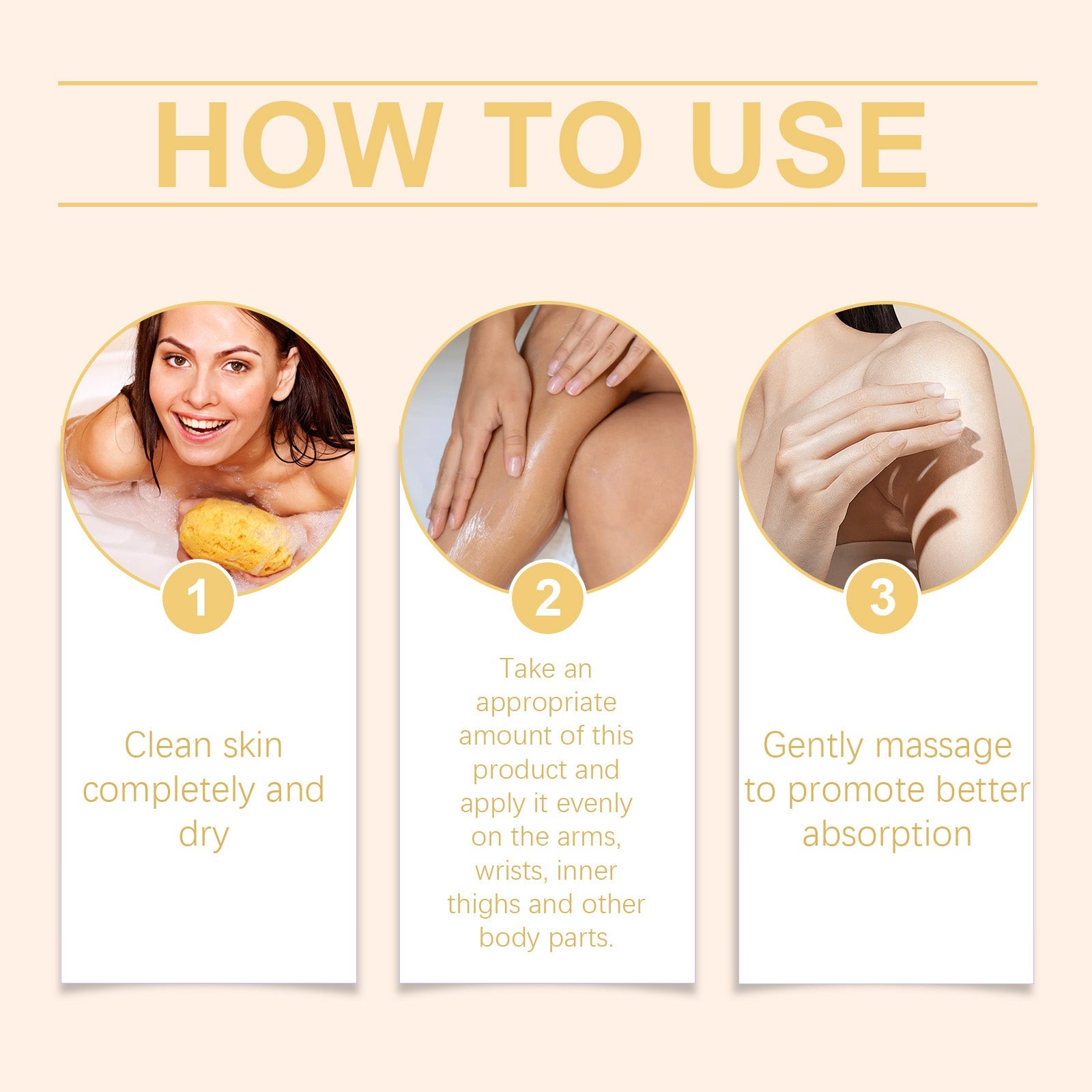 HOW TO USE

1

Clean skin completely and dry

2

Take an appropriate amount of this product and apply it evenly on the arms, wrists, inner thighs and other body parts.

3

Gently massage to promote better absorption