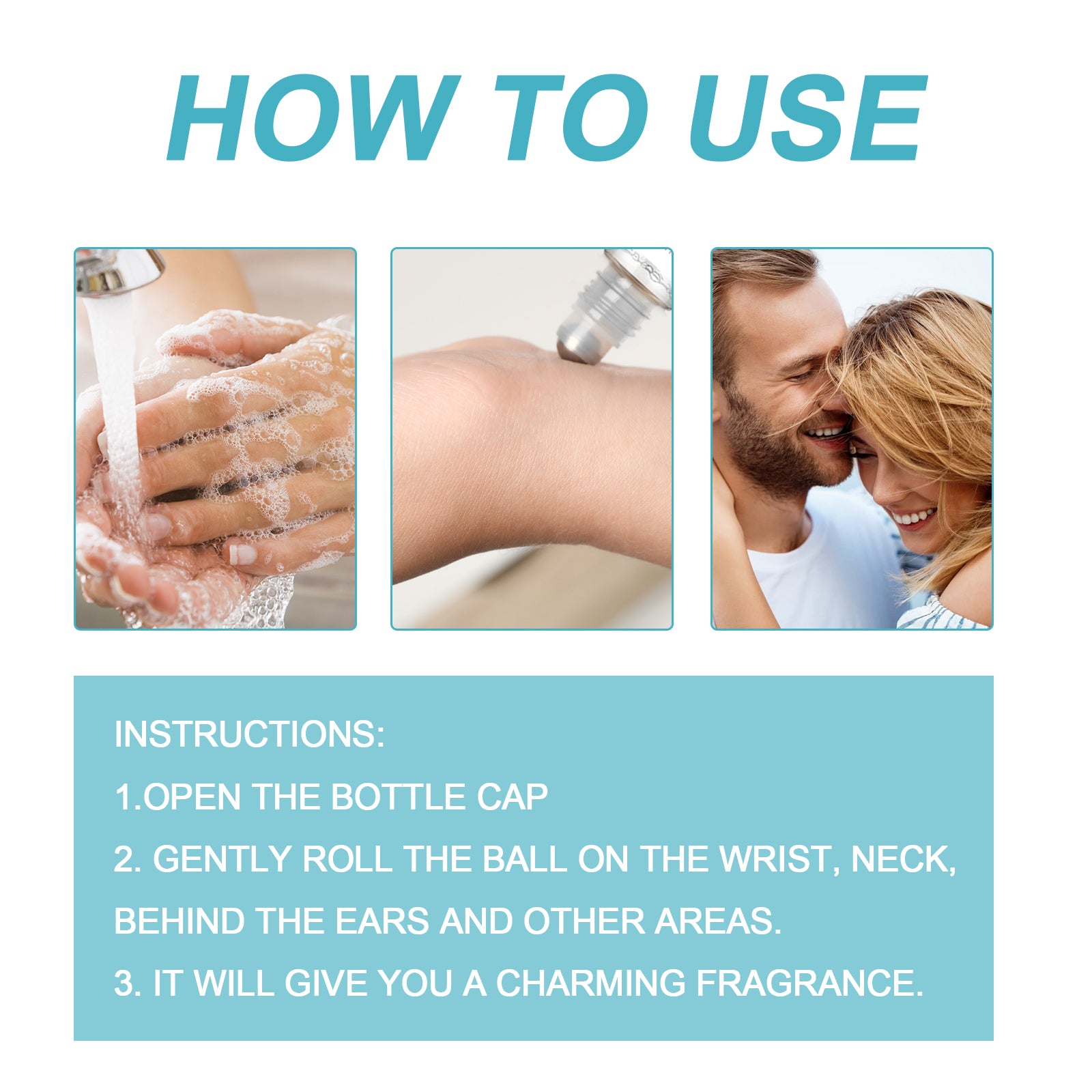 HOW TO USE

INSTRUCTIONS:

1.OPEN THE BOTTLE CAP

2. GENTLY ROLL THE BALL ON THE WRIST, NECK, BEHIND THE EARS AND OTHER AREAS.

3. IT WILL GIVE YOU A CHARMING FRAGRANCE.