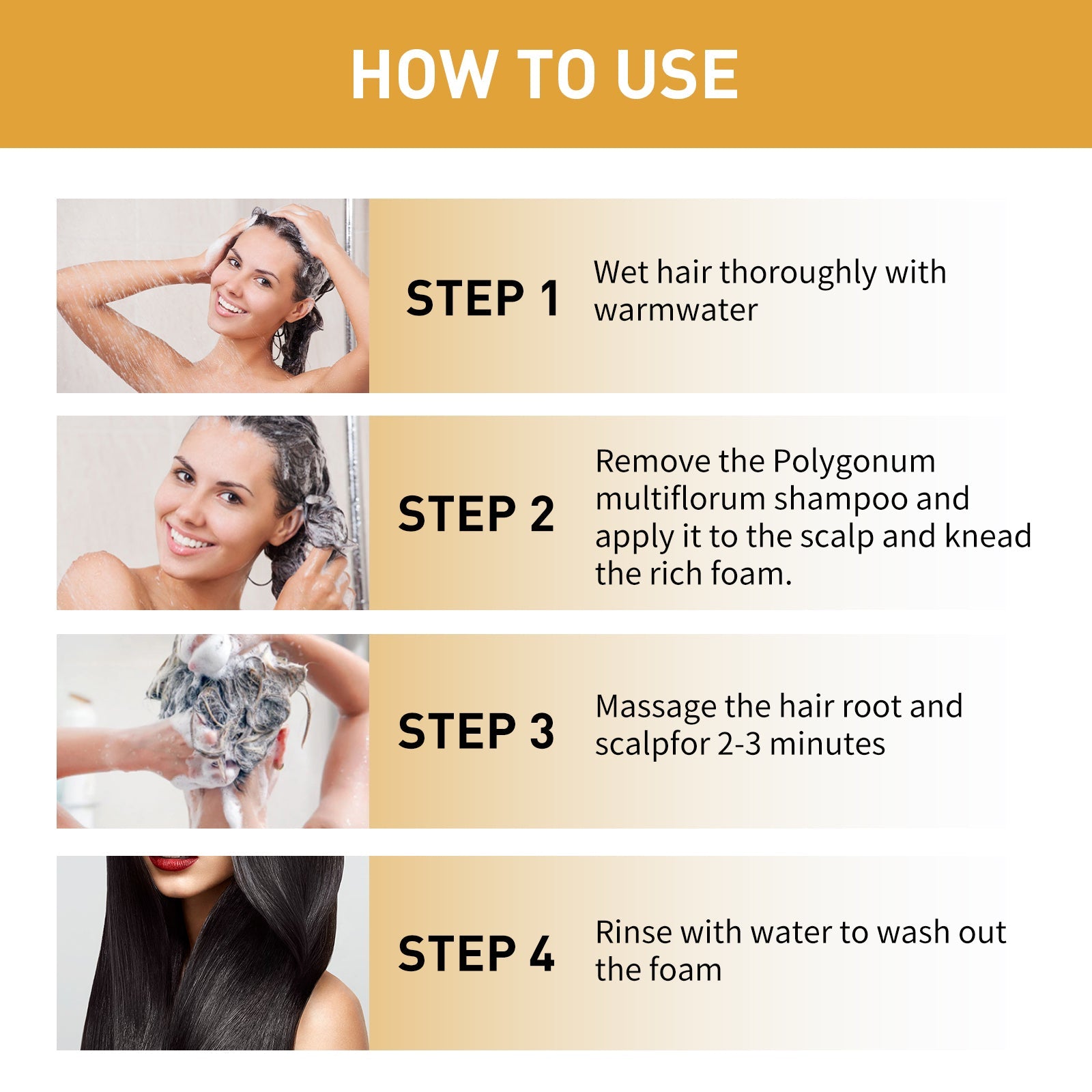 HOW TO USE

STEP 1

Wet hair thoroughly with warmwater

STEP 2

Remove the Polygonum multiflorum shampoo and apply it to the scalp and knead the rich foam.

STEP 3

Massage the hair root and scalpfor 2-3 minutes

STEP 4

Rinse with water to wash out the foam