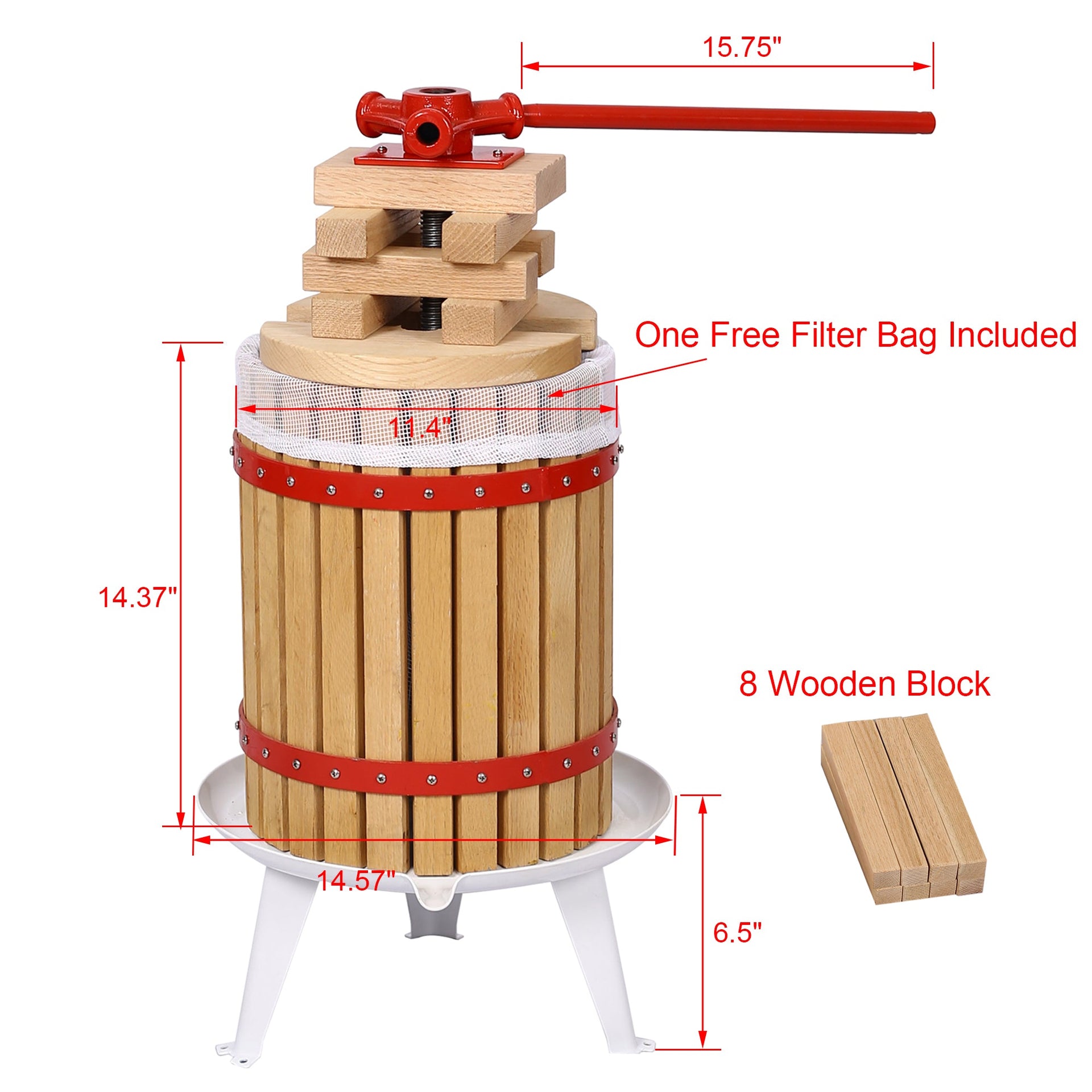 15.75"

One Free Filter Bag Included

11.4"

14.37"

8 Wooden Block

14.57"

6.5"