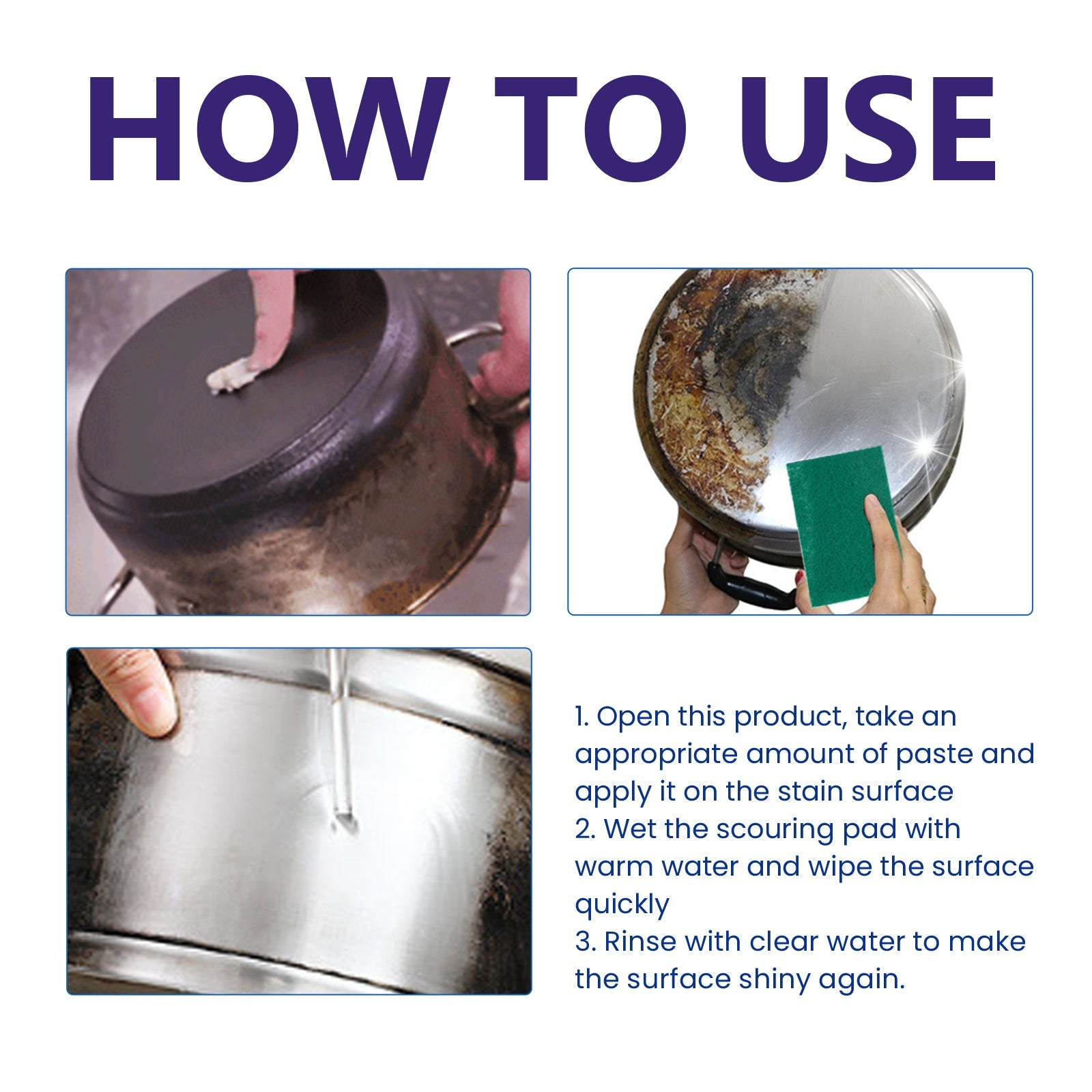 HOW TO USE

1. Open this product, take an appropriate amount of paste and apply it on the stain surface
2. Wet the scouring pad with warm water and wipe the surface quickly
3. Rinse with clear water to make the surface shiny again.