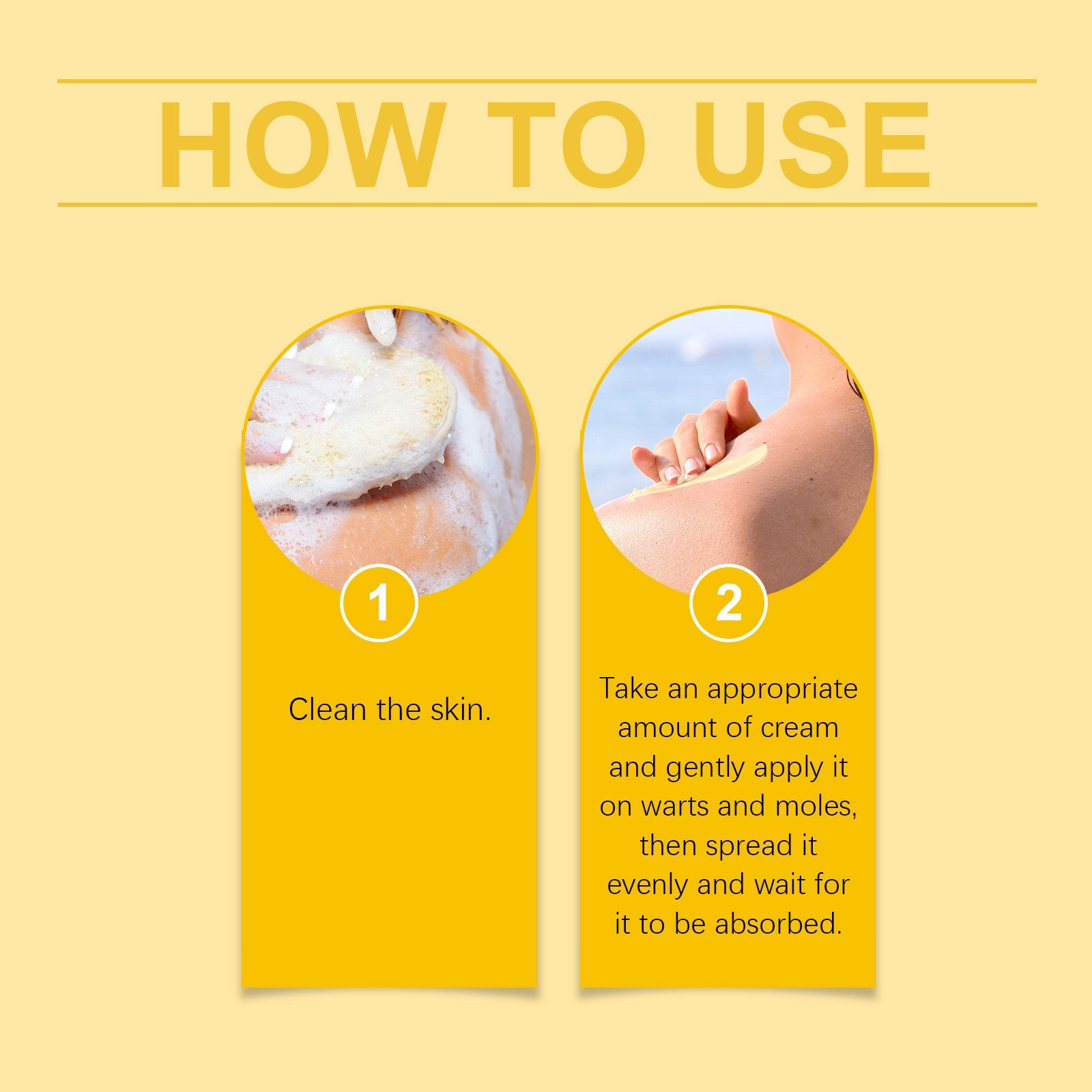 HOW TO USE

1

Clean the skin.

2

Take an appropriate amount of cream and gently apply it on warts and moles, then spread it evenly and wait for it to be absorbed.