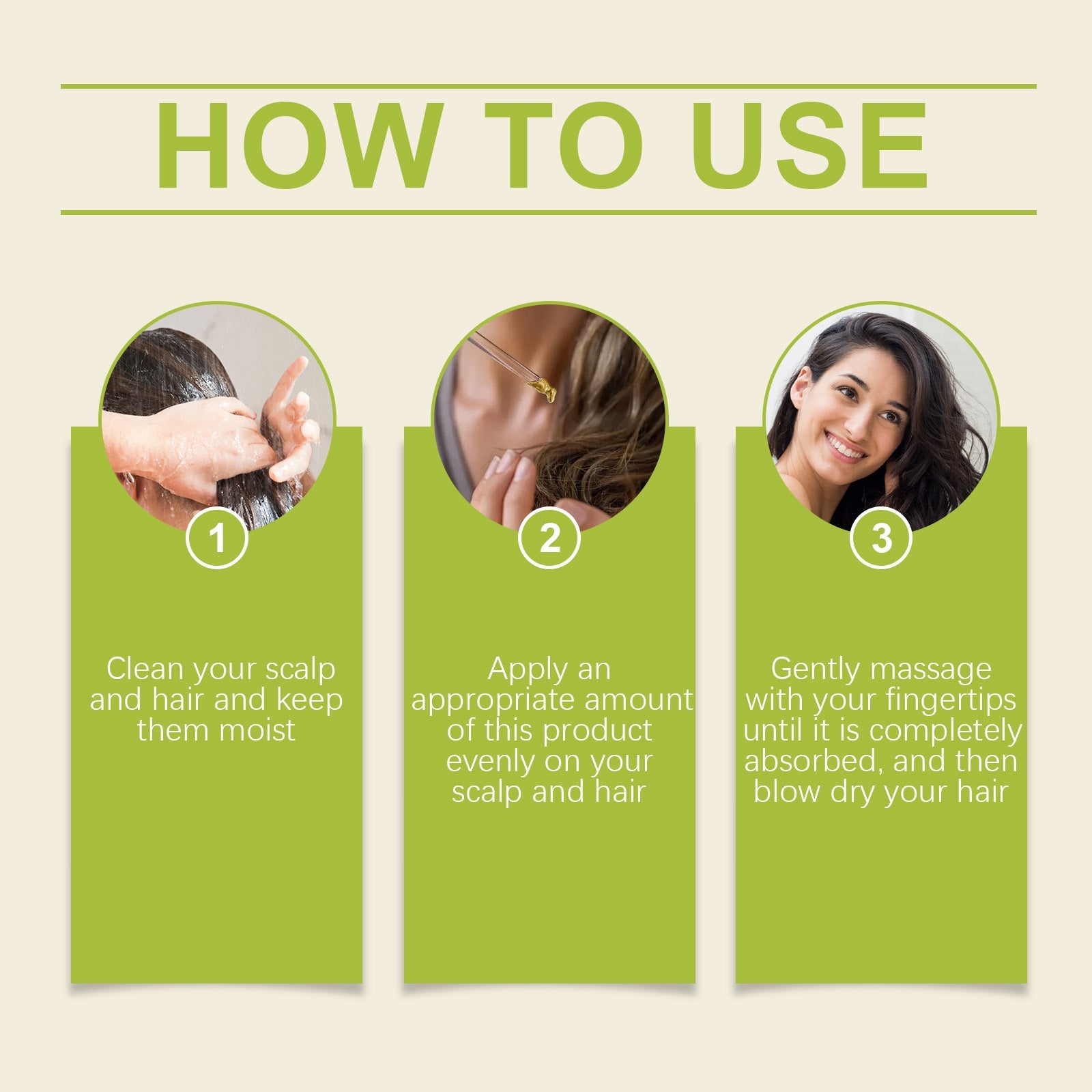 HOW TO USE

1

Clean your scalp and hair and keep them moist

2

Apply an appropriate amount of this product evenly on your scalp and hair

3

Gently massage with your fingertips until it is completely absorbed, and then blow dry your hair