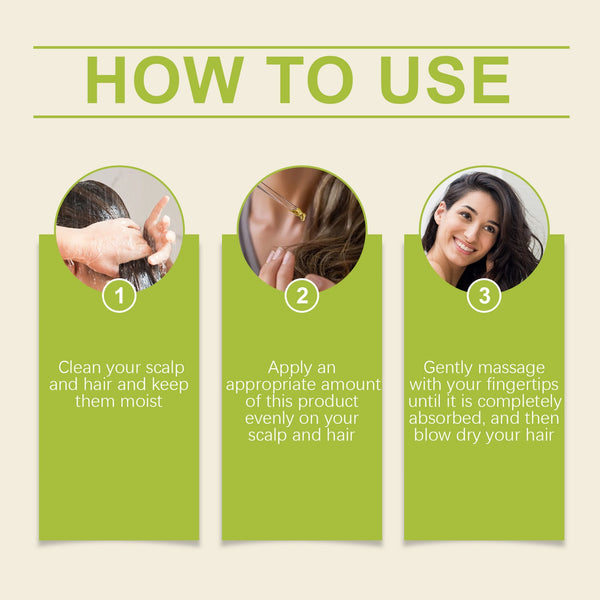 HOW TO USE

1

Clean your scalp and hair and keep them moist

2

Apply an appropriate amount of this product evenly on your scalp and hair

3

Gently massage with your fingertips until it is completely absorbed, and then blow dry your hair