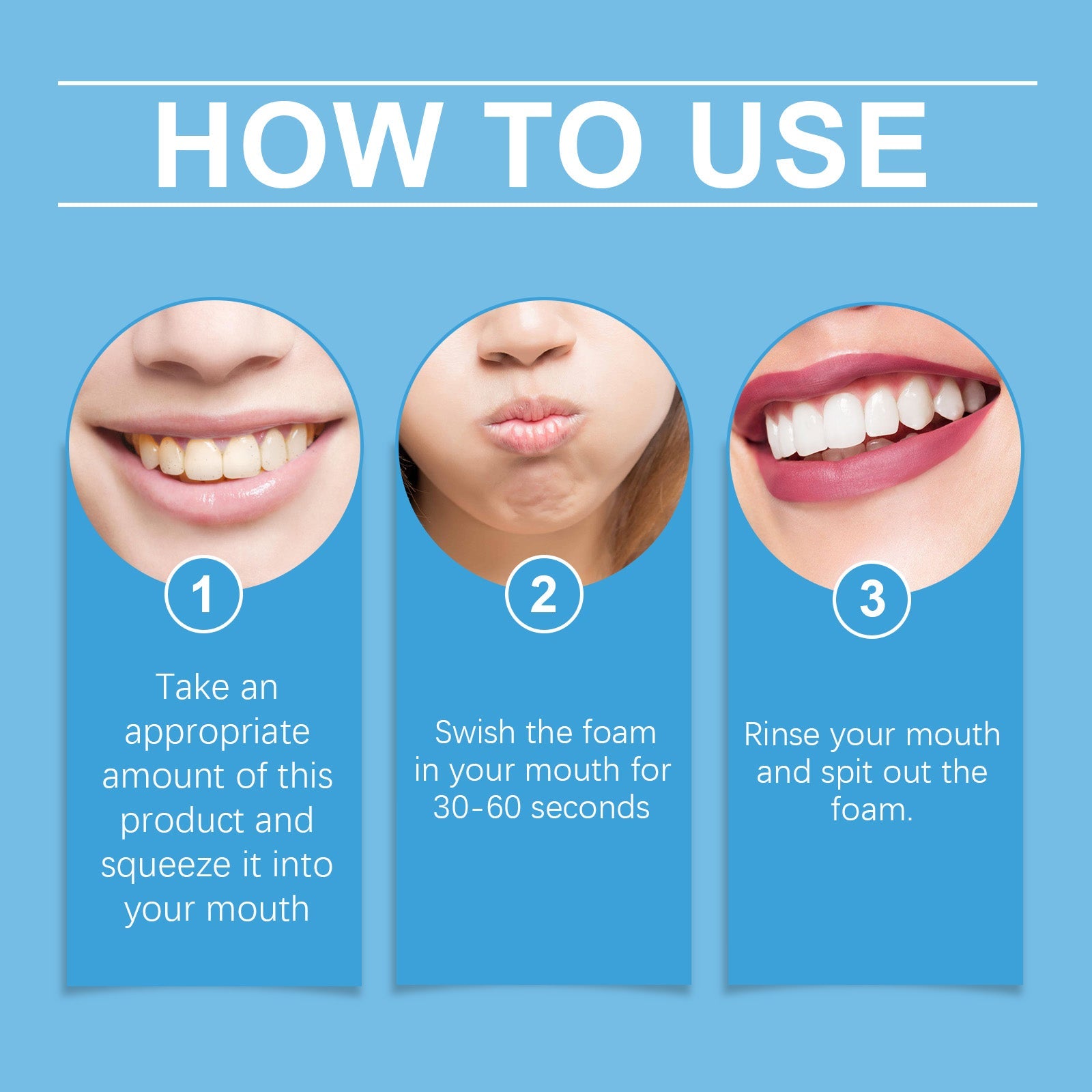 HOW TO USE

1

Take an appropriate amount of this product and squeeze it into your mouth

2

Swish the foam in your mouth for 30-60 seconds

3

Rinse your mouth and spit out the foam.