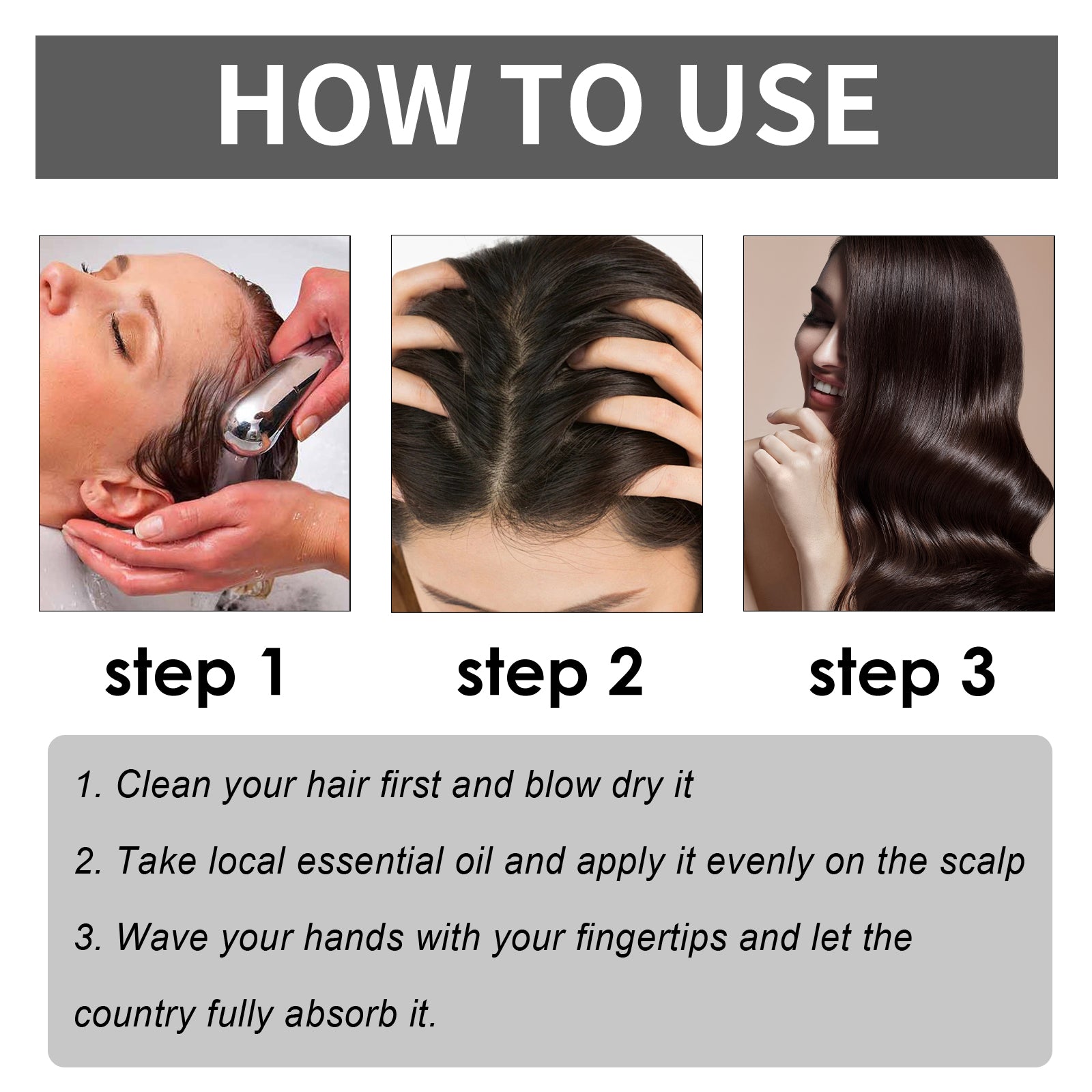 HOW TO USE

step 1

step 2

step 3

1. Clean your hair first and blow dry it

2. Take local essential oil and apply it evenly on the scalp

3. Wave your hands with your fingertips and let the country fully absorb it.