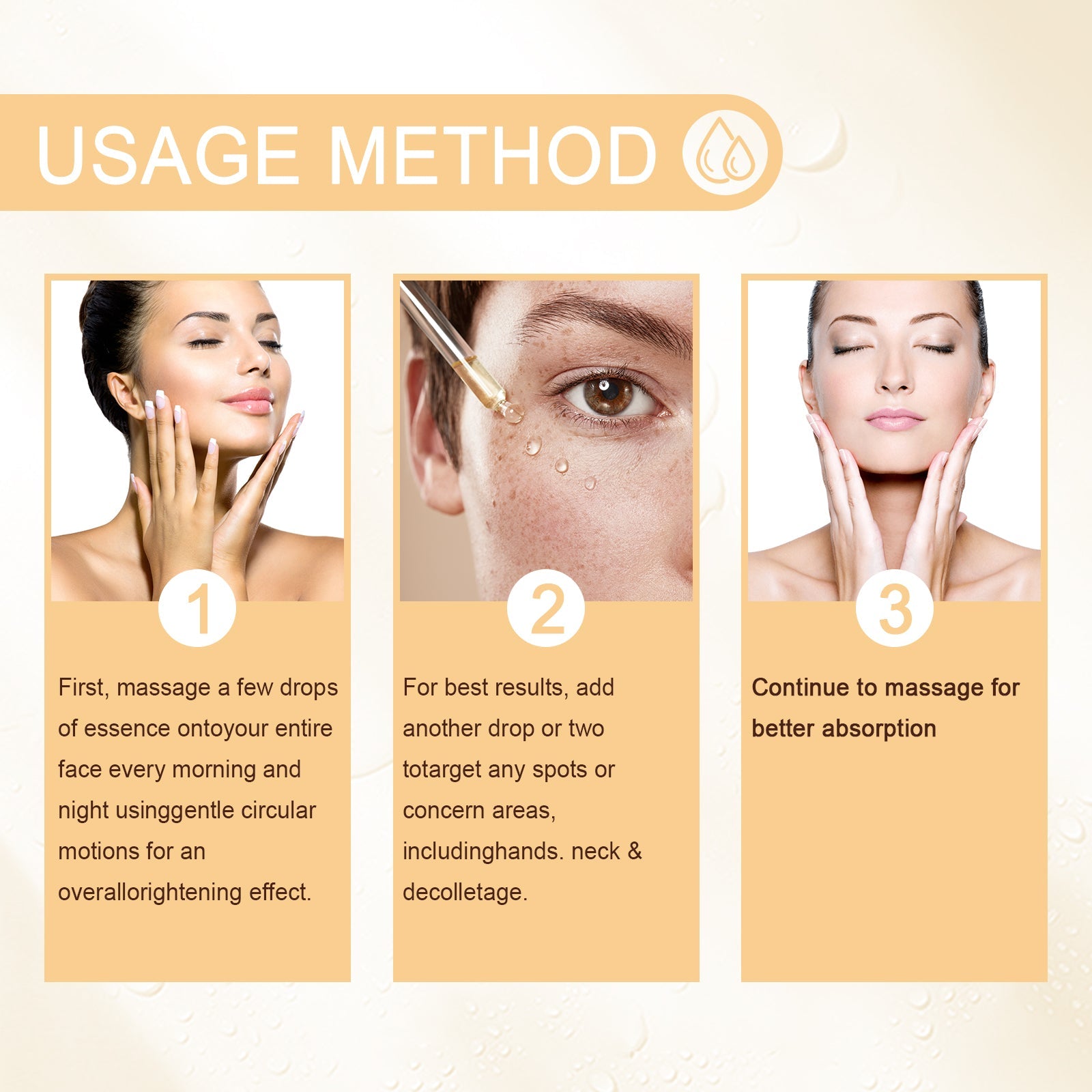 USAGE METHOD

1

First, massage a few drops of essence ontoyour entire face every morning and night usinggentle circular motions for an overallorightening effect.

2

For best results, add another drop or two totarget any spots or concern areas, includinghands. neck & decolletage.

3

Continue to massage for better absorption