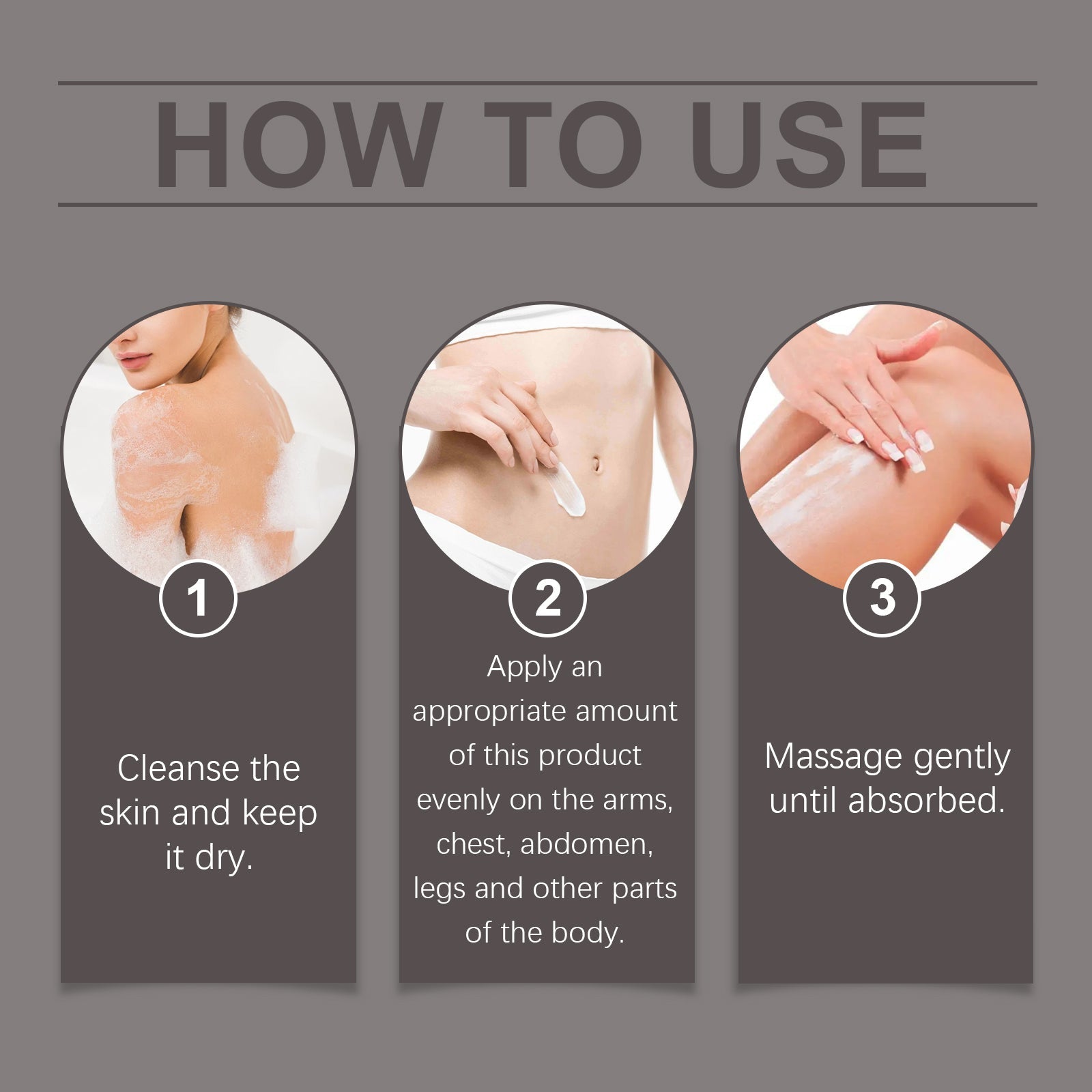 HOW TO USE

1

Cleanse the skin and keep it dry.

2

Apply an appropriate amount of this product evenly on the arms, chest, abdomen, legs and other parts of the body.

3

Massage gently until absorbed.