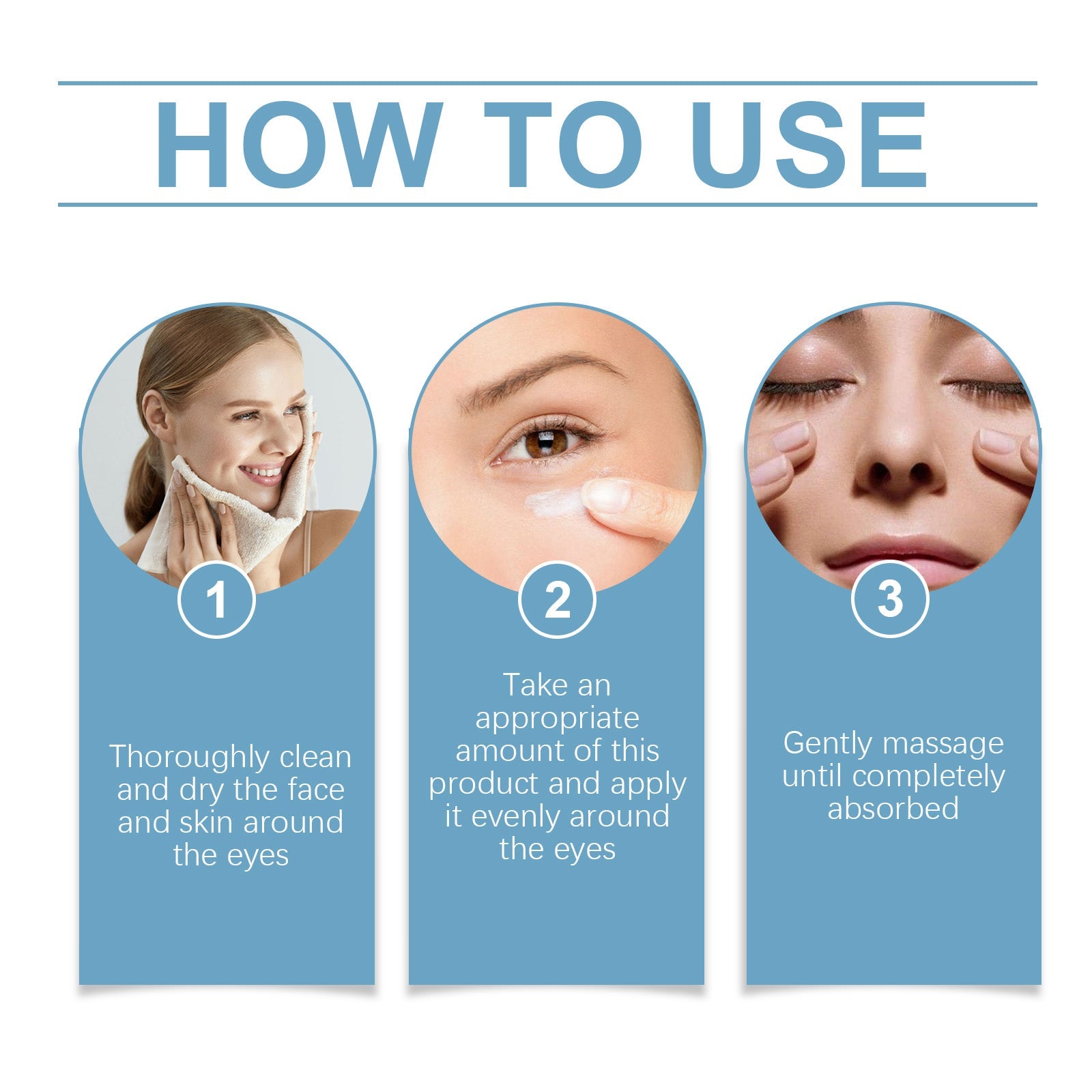 HOW TO USE

1

Thoroughly clean and dry the face and skin around the eyes

2

Take an appropriate amount of this product and apply it evenly around the eyes

3

Gently massage until completely absorbed