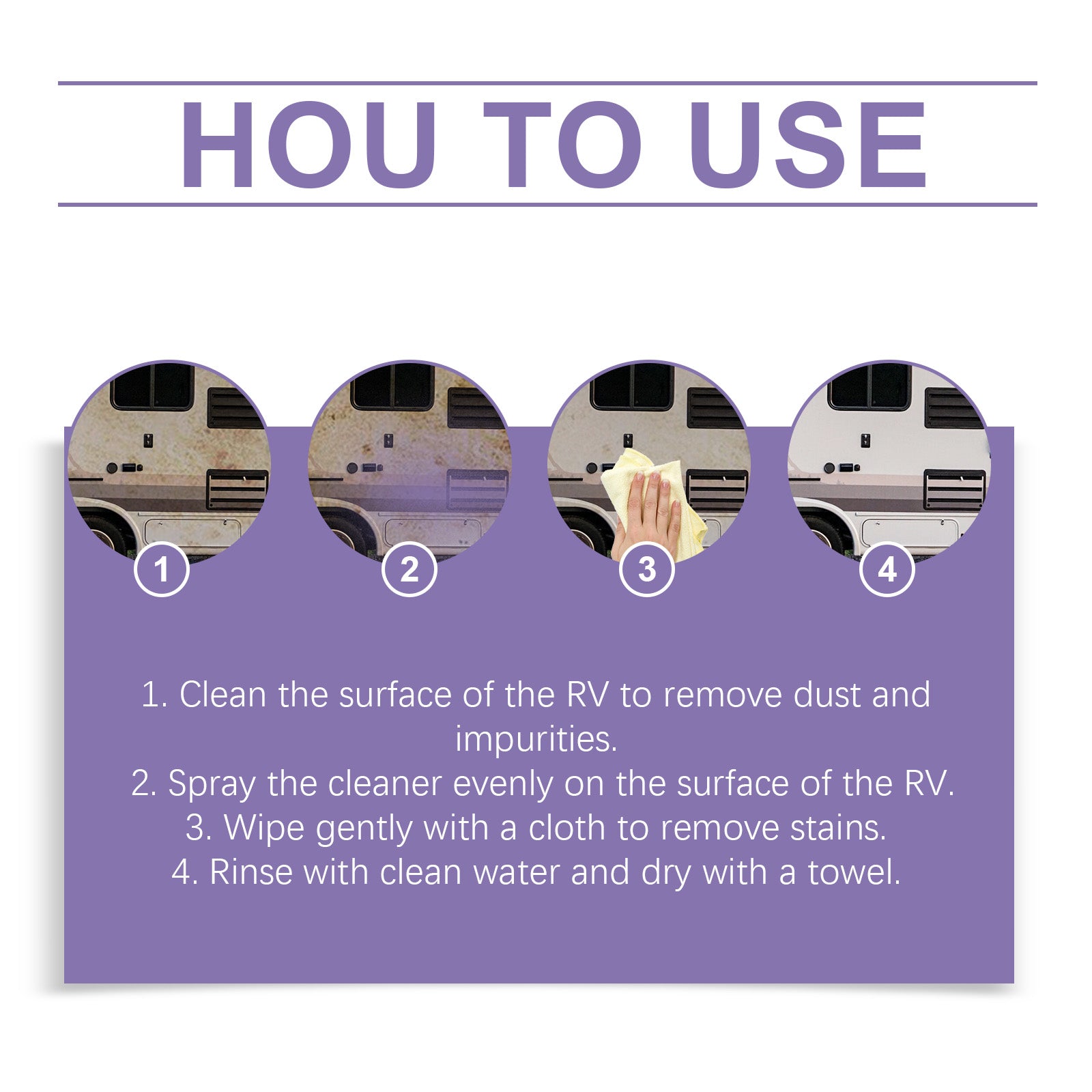 HOU TO USE

1

2

3

4

1. Clean the surface of the RV to remove dust and impurities.
2. Spray the cleaner evenly on the surface of the RV.
3. Wipe gently with a cloth to remove stains.
4. Rinse with clean water and dry with a towel.