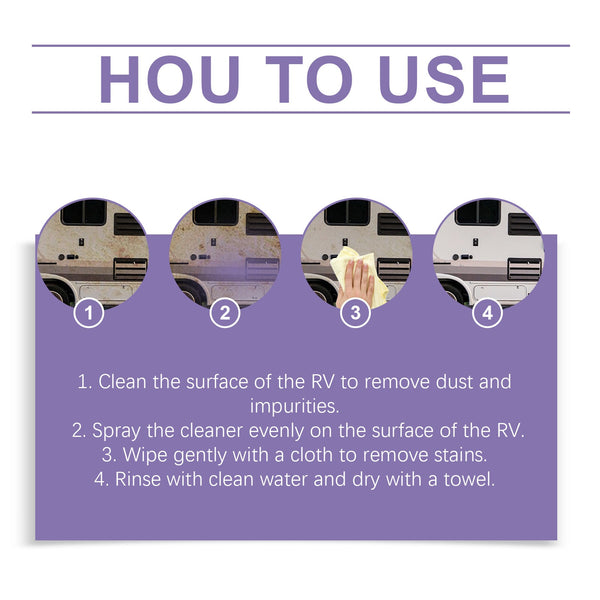 HOU TO USE

1

2

3

4

1. Clean the surface of the RV to remove dust and impurities.
2. Spray the cleaner evenly on the surface of the RV.
3. Wipe gently with a cloth to remove stains.
4. Rinse with clean water and dry with a towel.