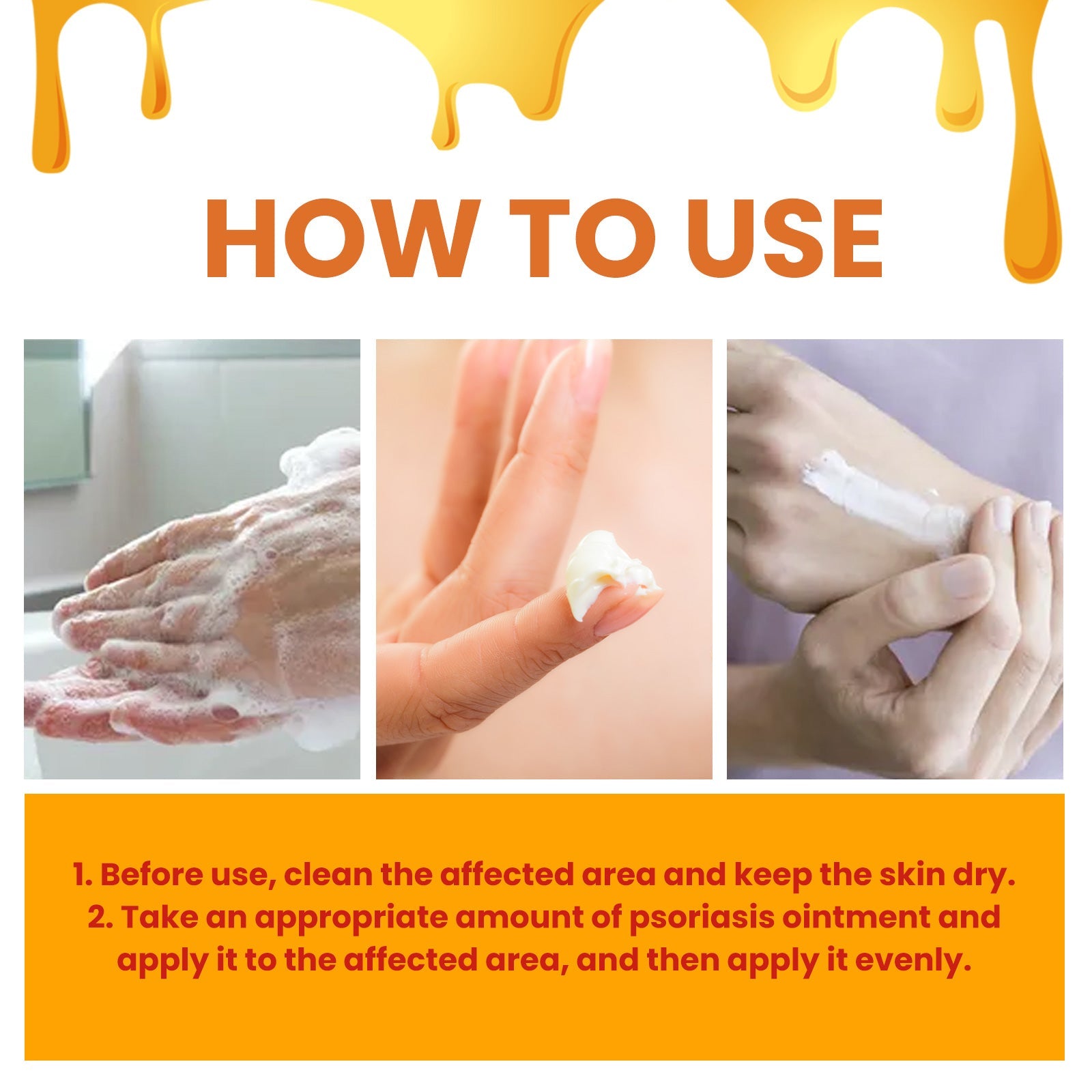 HOW TO USE

1. Before use, clean the affected area and keep the skin dry.
2. Take an appropriate amount of psoriasis ointment and apply it to the affected area, and then apply it evenly.