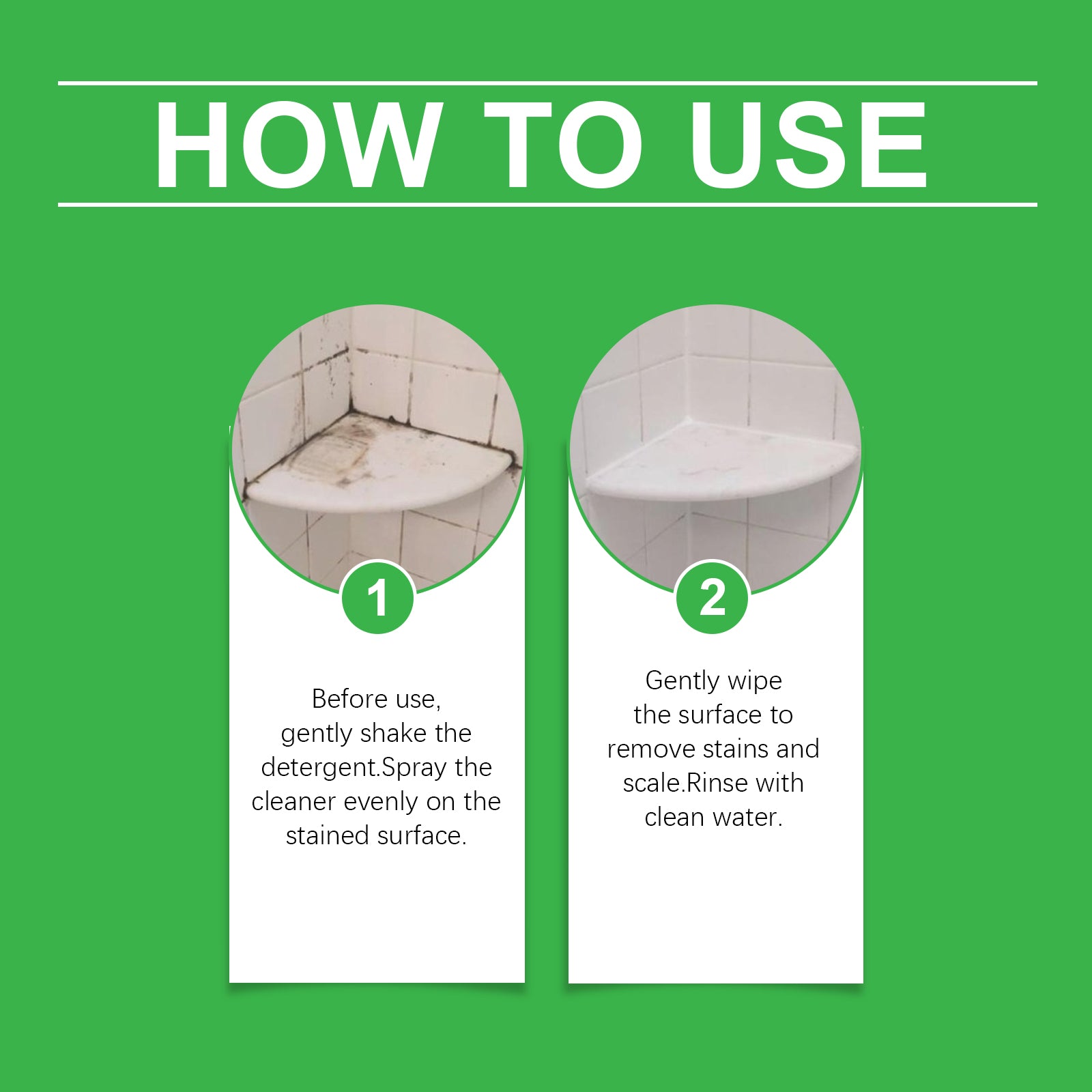 HOW TO USE

1

Before use, gently shake the detergent.Spray the cleaner evenly on the stained surface.

2

Gently wipe the surface to remove stains and scale.Rinse with clean water.