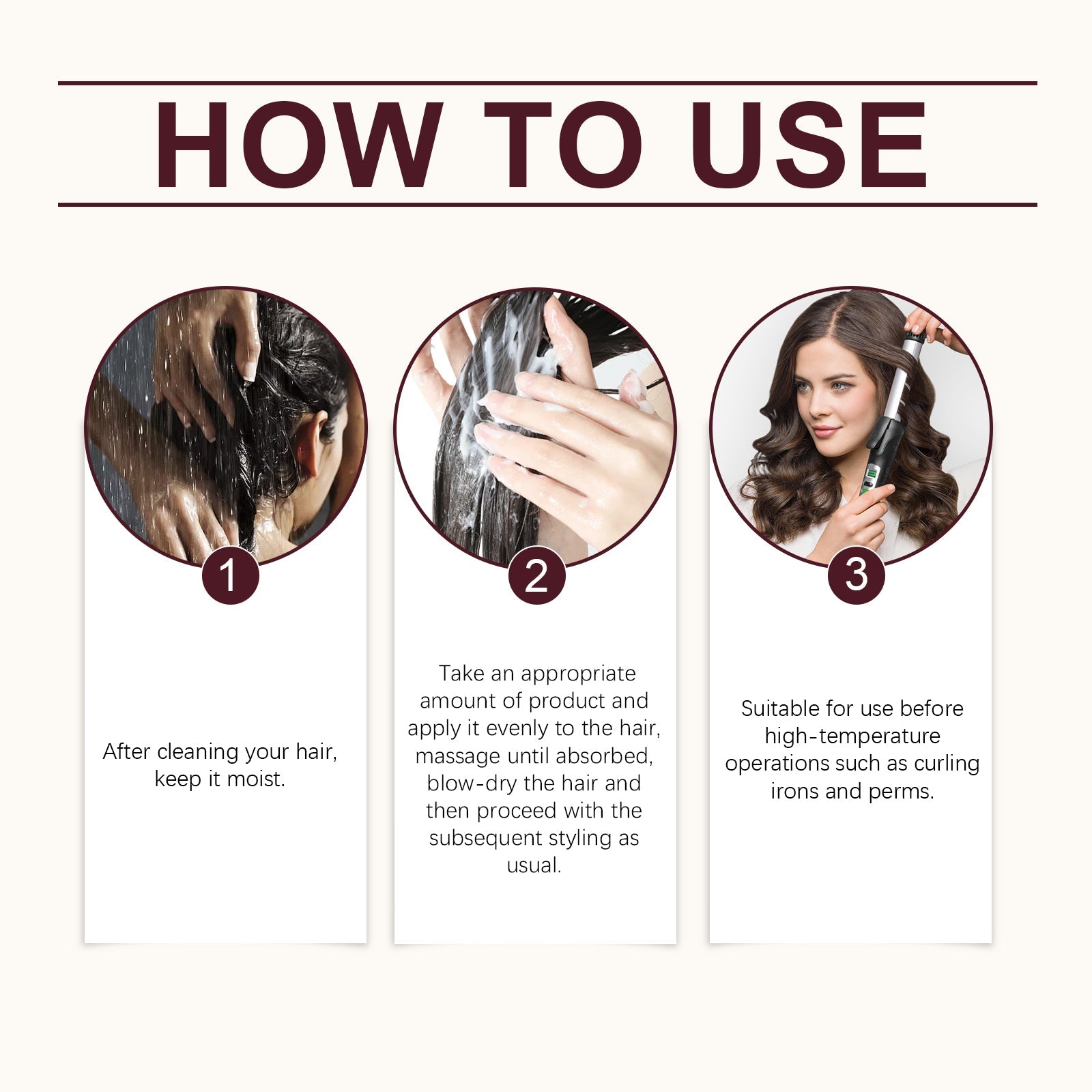 HOW TO USE

1

After cleaning your hair, keep it moist.

2

Take an appropriate amount of product and apply it evenly to the hair, massage until absorbed, blow-dry the hair and then proceed with the subsequent styling as usual.

3

Suitable for use before high-temperature operations such as curling irons and perms.