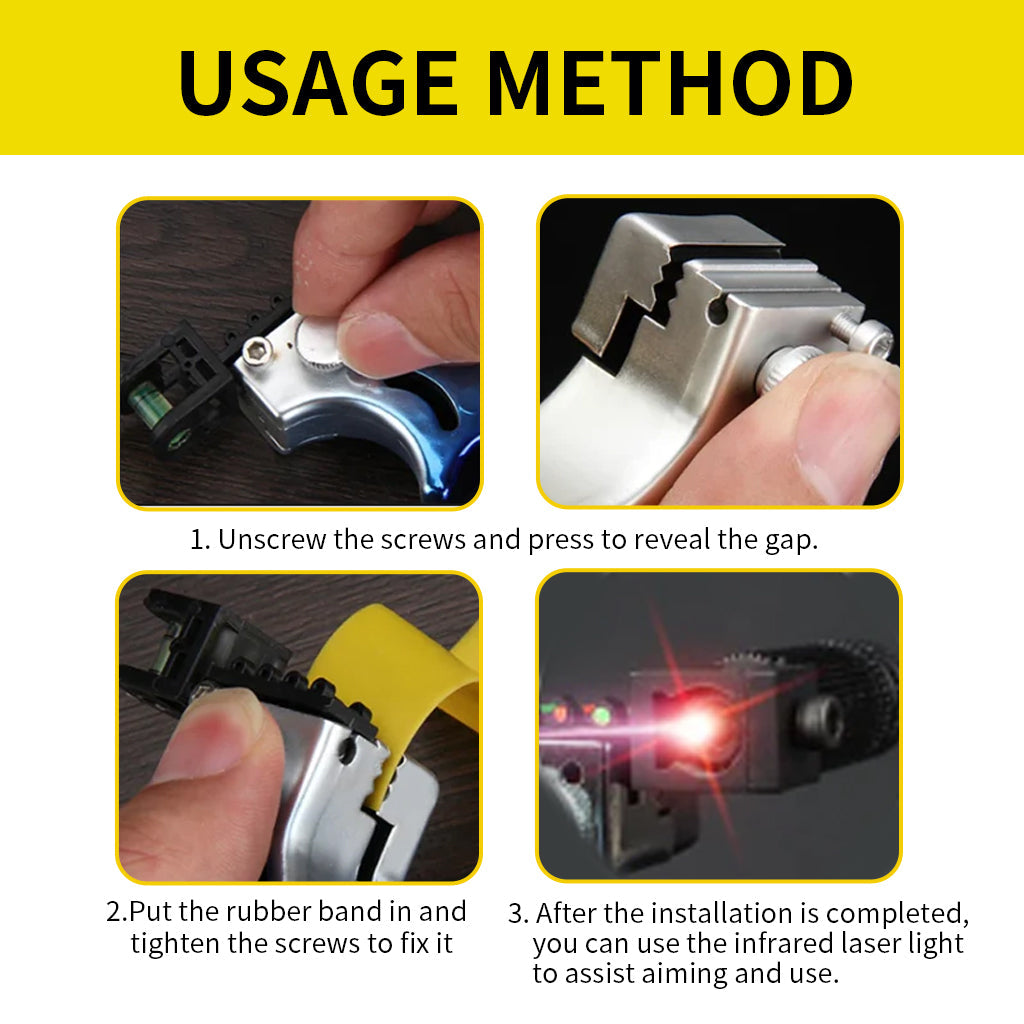 USAGE METHOD

1. Unscrew the screws and press to reveal the gap.

2.Put the rubber band in and tighten the screws to fix it

3. After the installation is completed, you can use the infrared laser light to assist aiming and use.