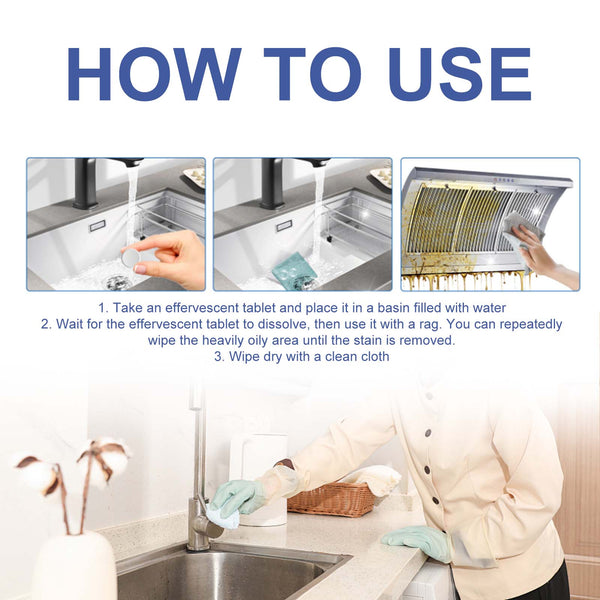 HOW TO USE

1. Take an effervescent tablet and place it in a basin filled with water
2. Wait for the effervescent tablet to dissolve, then use it with a rag. You can repeatedly wipe the heavily oily area until the stain is removed.
3. Wipe dry with a clean cloth