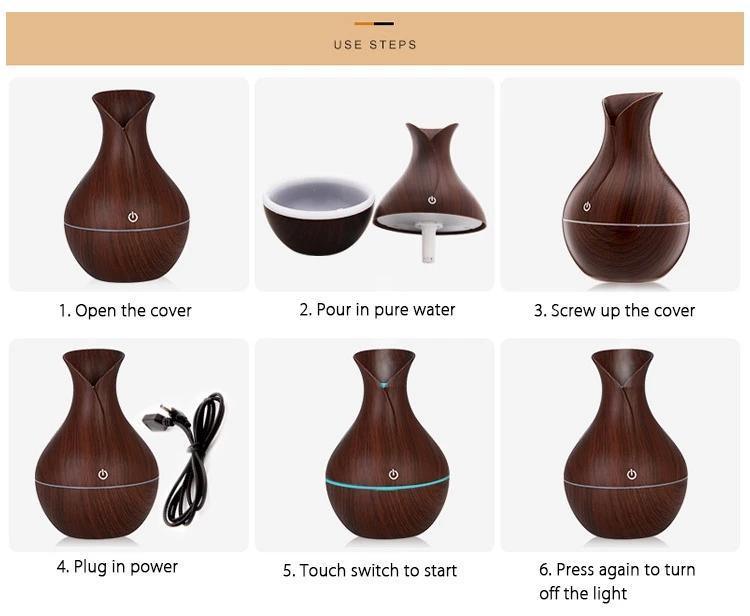 USE STEPS

1. Open the cover

2. Pour in pure water

3. Screw up the cover

4. Plug in power

5. Touch switch to start

6. Press again to turn off the light