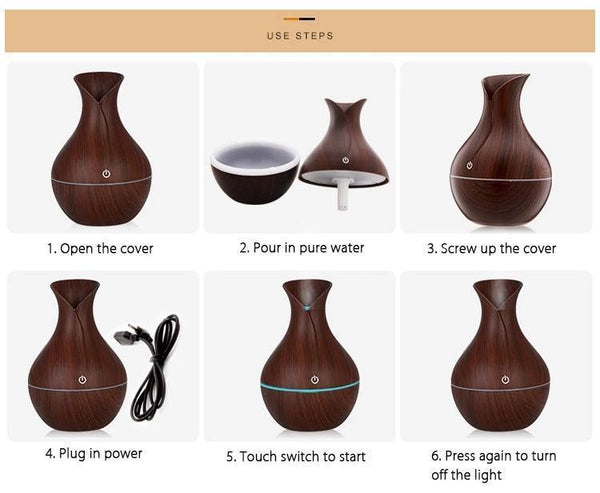 USE STEPS

1. Open the cover

2. Pour in pure water

3. Screw up the cover

4. Plug in power

5. Touch switch to start

6. Press again to turn off the light