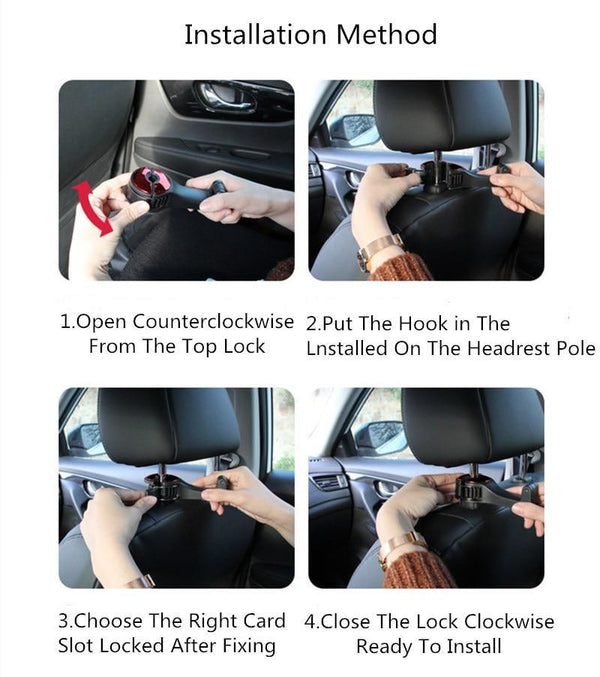 Installation Method

1.Open Counterclockwise From The Top Lock

2.Put The Hook in The Lnstalled On The Headrest Pole

3.Choose The Right Card Slot Locked After Fixing

4.Close The Lock Clockwise Ready To Install