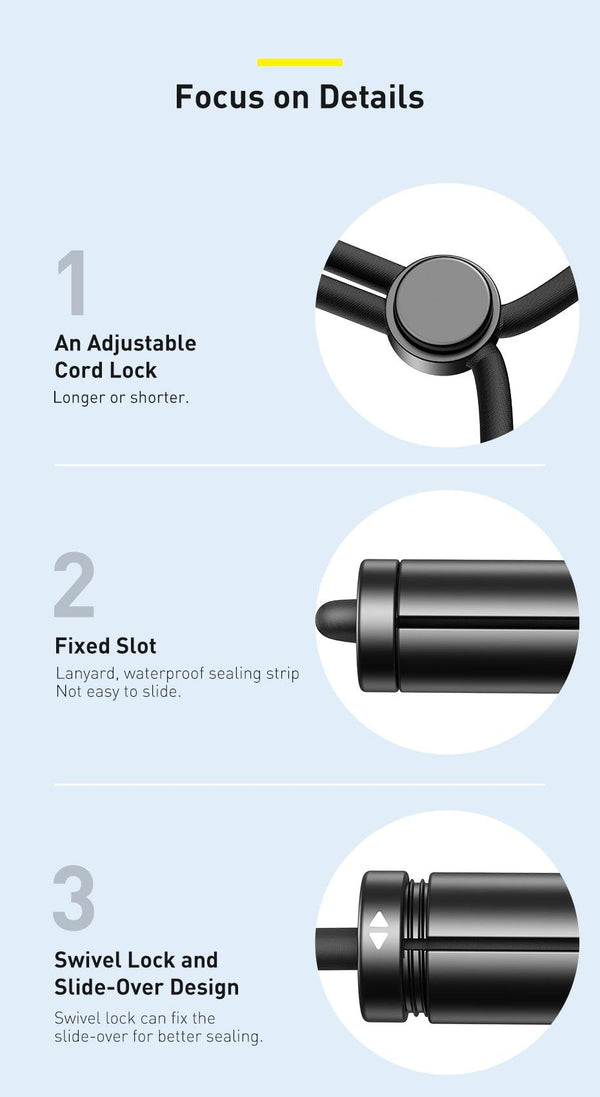 Focus on Details

1

An Adjustable Cord Lock

Longer or shorter.

2

Fixed Slot

Lanyard, waterproof sealing strip
Not easy to slide.

3

Swivel Lock and Slide-Over Design

Swivel lock can fix the slide-over for better sealing.