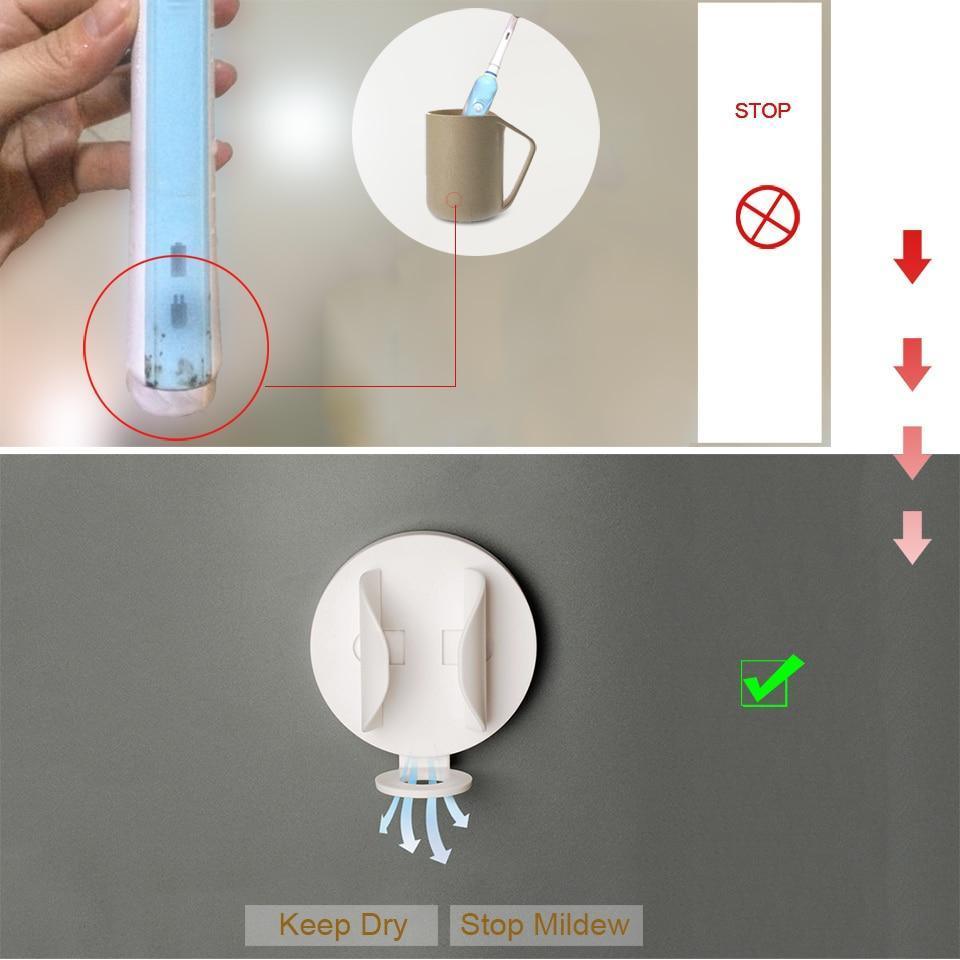 STOP

Keep Dry
Stop Mildew