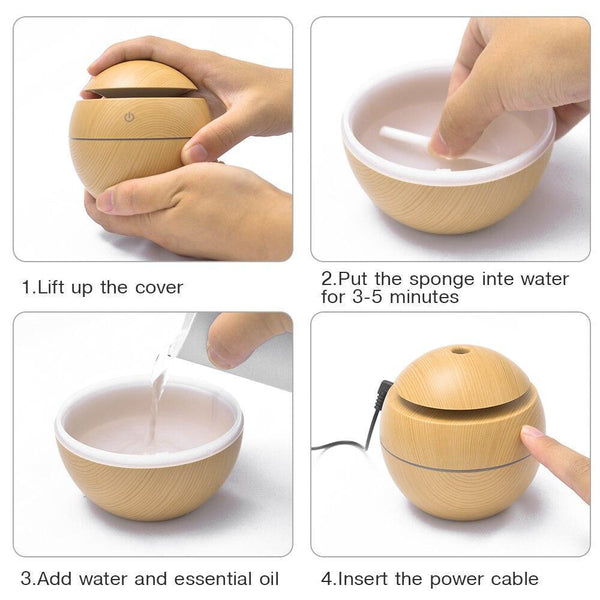 1.Lift up the cover

2.Put the sponge inte water for 3-5 minutes

3.Add water and essential oil

4.Insert the power cable