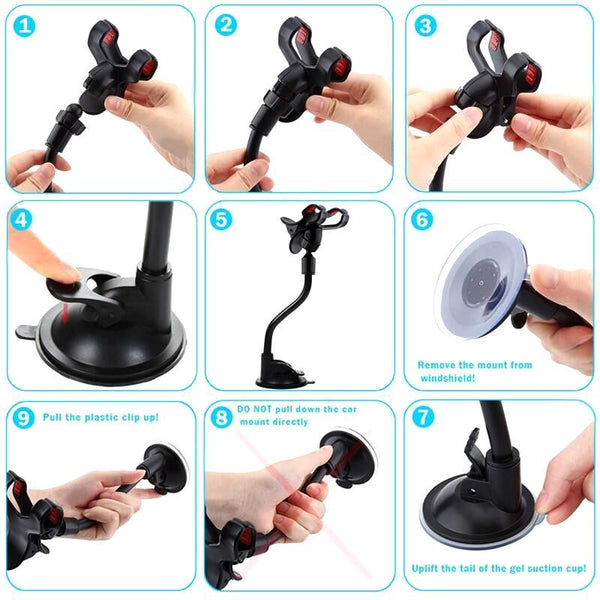 1

2

3

4

5

6

Remove the mount from windshield!

9 Pull the plastic clip up!

8 DO NOT pull down the car mount directly

7

Uplift the tail of the gel suction cup!