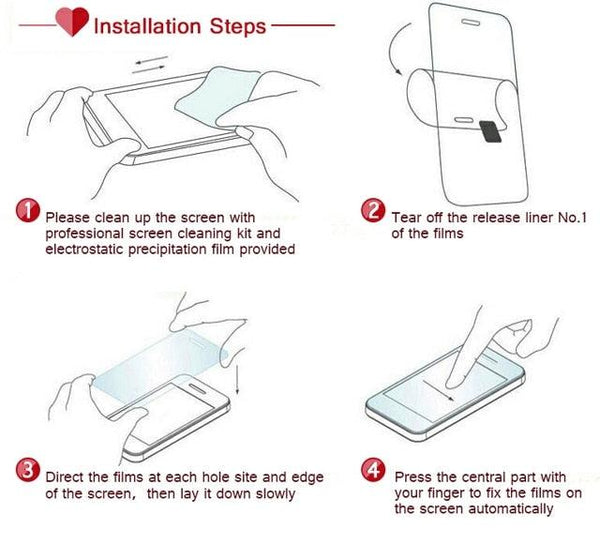 Installation Steps

1 Please clean up the screen with professional screen cleaning kit and electrostatic precipitation film provided

2 Tear off the release liner No.1 of the films

3 Direct the films at each hole site and edge of the screen, then lay it down slowly

4 Press the central part with your finger to fix the films on the screen automatically