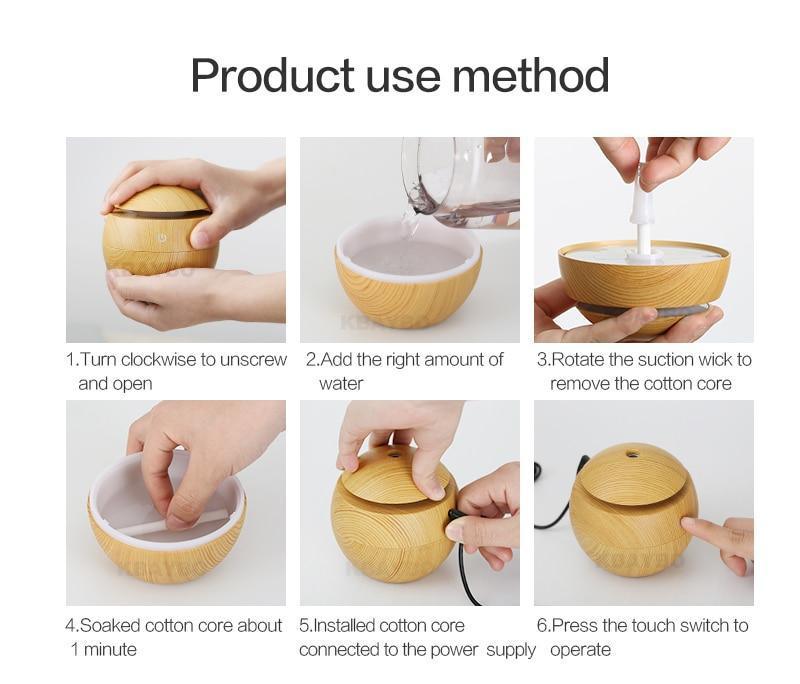 Product use method

1.Turn clockwise to unscrew and open

2.Add the right amount of water

3.Rotate the suction wick to remove the cotton core

4.Soaked cotton core about 1 minute

5.Installed cotton core connected to the power supply

6.Press the touch switch to operate