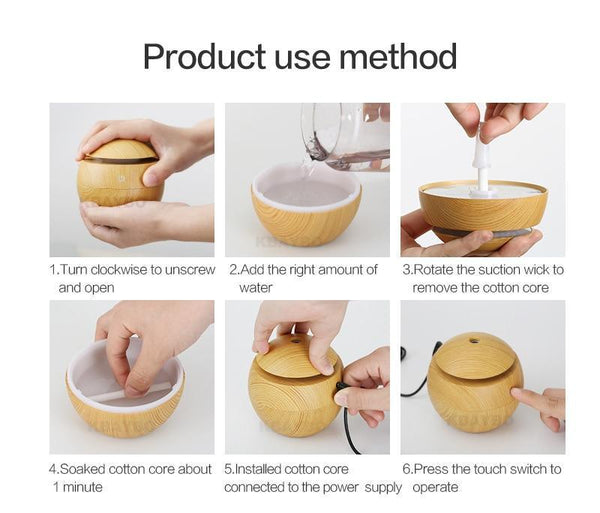 Product use method

1.Turn clockwise to unscrew and open

2.Add the right amount of water

3.Rotate the suction wick to remove the cotton core

4.Soaked cotton core about 1 minute

5.Installed cotton core connected to the power supply

6.Press the touch switch to operate