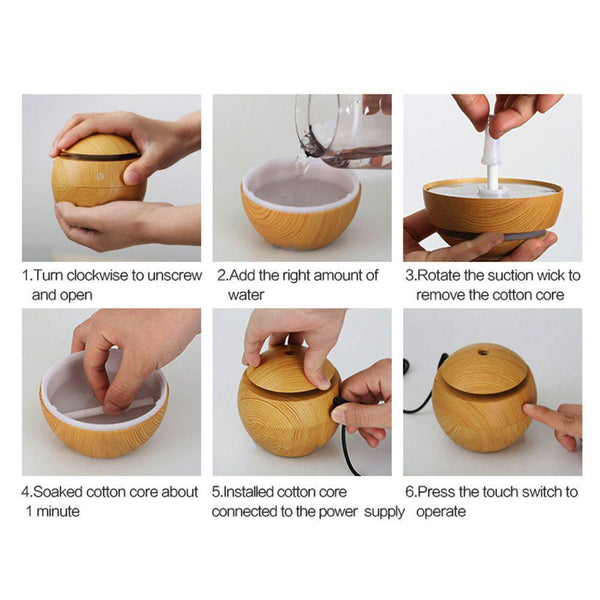 1.Turn clockwise to unscrew and open

2.Add the right amount of water

3.Rotate the suction wick to remove the cotton core

4.Soaked cotton core about 1 minute

5.Installed cotton core connected to the power supply

6.Press the touch switch to operate