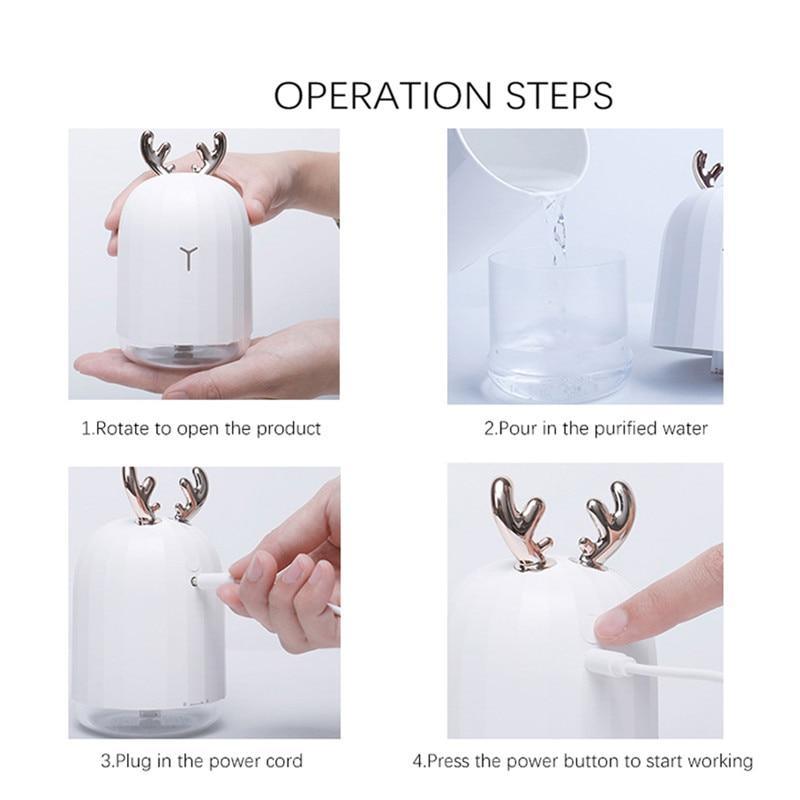 OPERATION STEPS

1.Rotate to open the product

2.Pour in the purified water

3.Plug in the power cord

4.Press the power button to start working