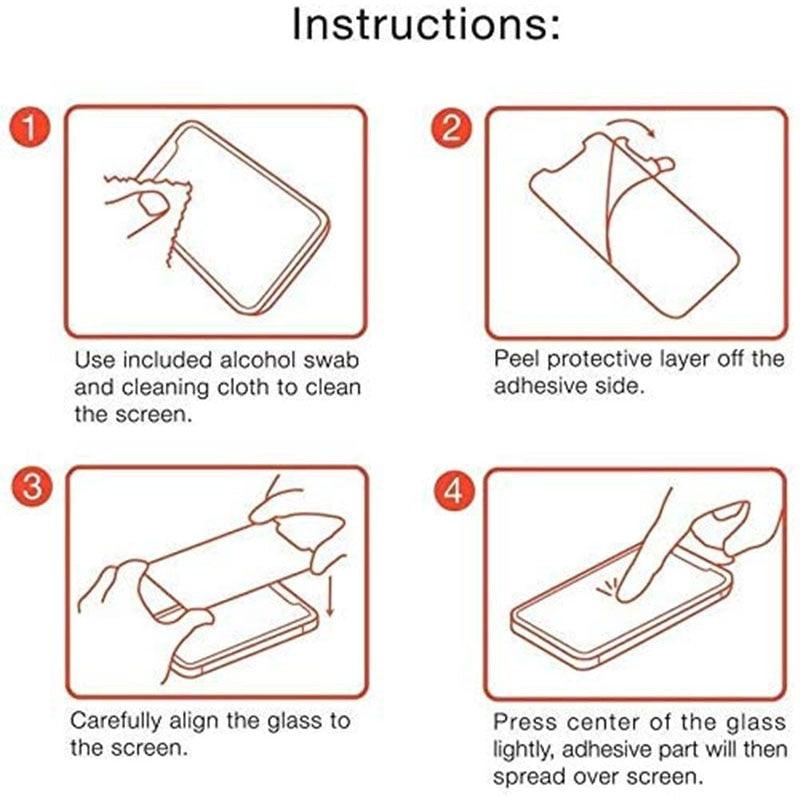 Instructions:

1

Use included alcohol swab and cleaning cloth to clean the screen.

2

Peel protective layer off the adhesive side.

3

Carefully align the glass to the screen.

4

Press center of the glass lightly, adhesive part will then spread over screen.