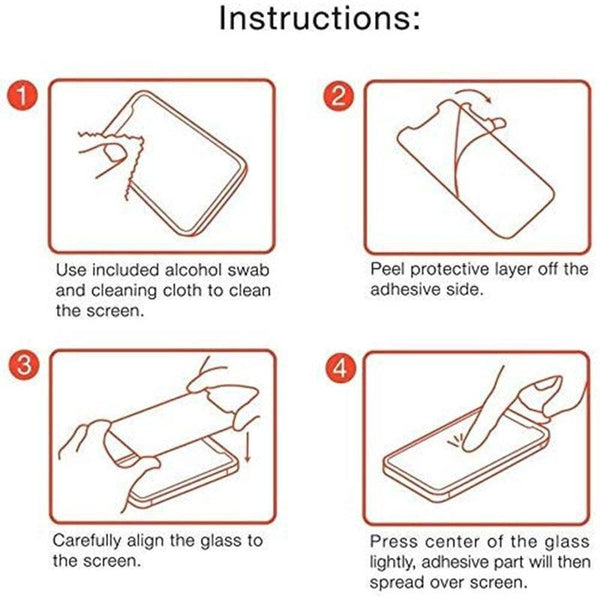 Instructions:

1

Use included alcohol swab and cleaning cloth to clean the screen.

2

Peel protective layer off the adhesive side.

3

Carefully align the glass to the screen.

4

Press center of the glass lightly, adhesive part will then spread over screen.